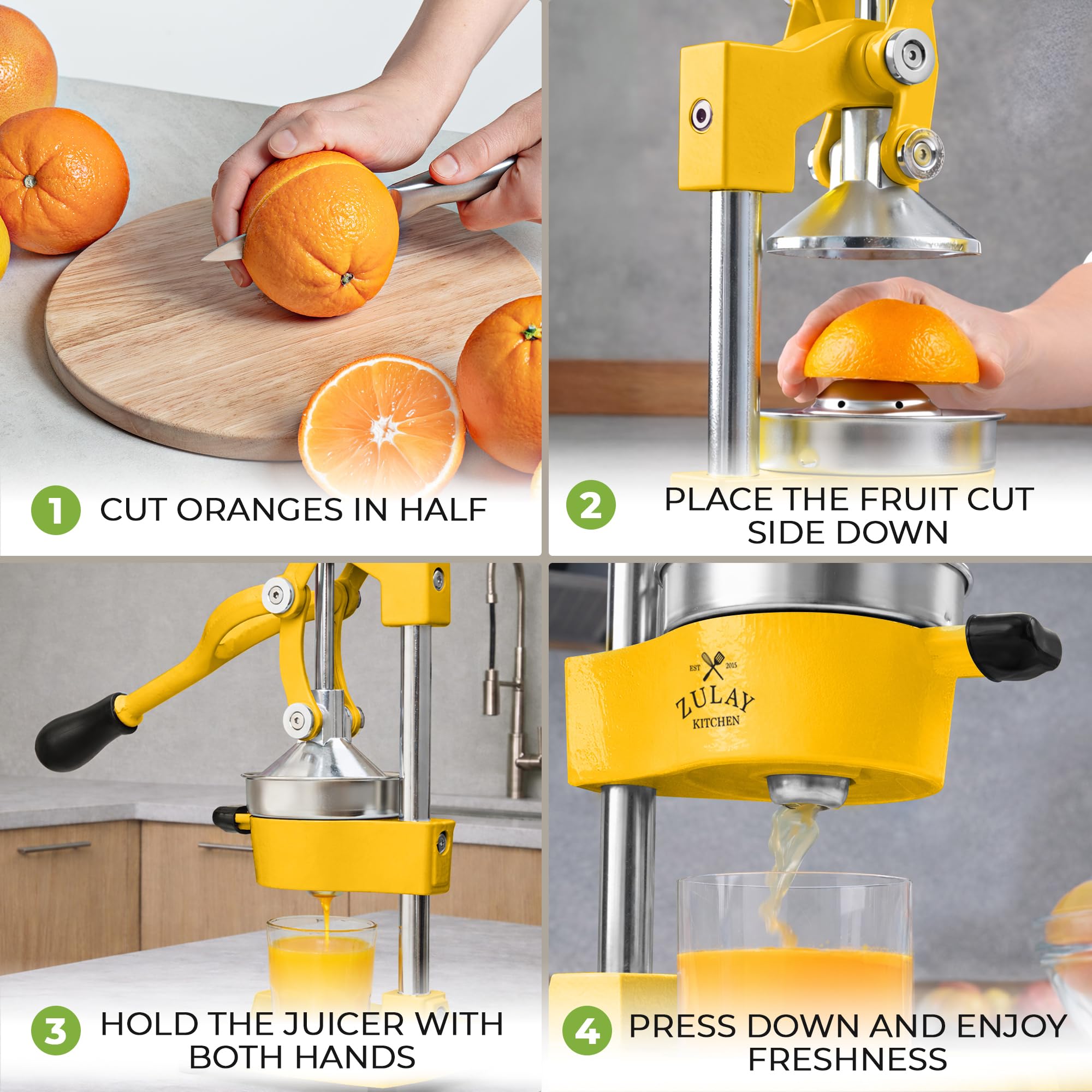 1 CUT ORANGES IN HALF

2 PLACE THE FRUIT CUT SIDE DOWN

3 HOLD THE JUICER WITH BOTH HANDS

EST 2015
ZULAY
KITCHEN

4 PRESS DOWN AND ENJOY FRESHNESS