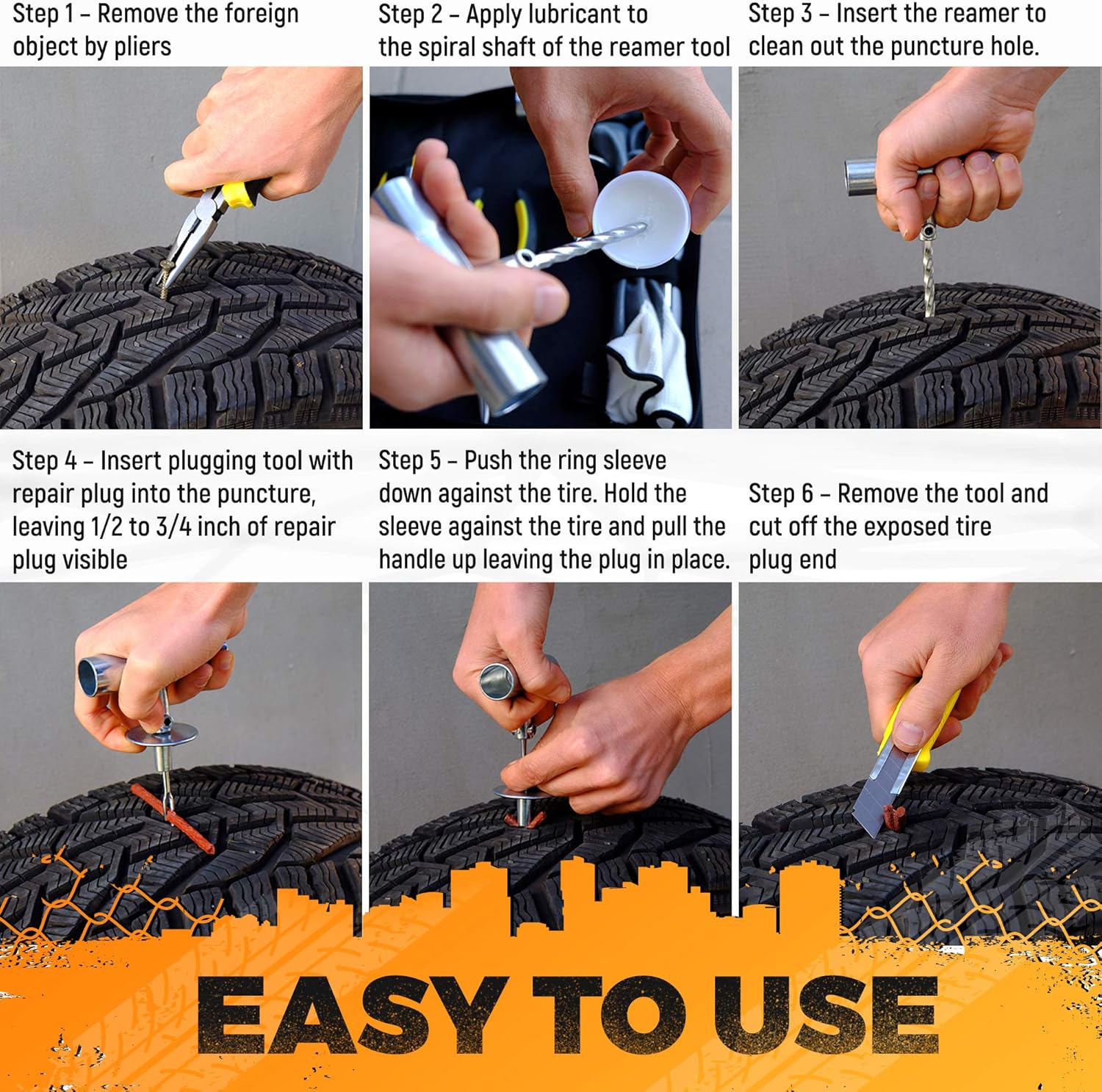 Step 1 – Remove the foreign object by pliers

Step 2 – Apply lubricant to the spiral shaft of the reamer tool

Step 3 – Insert the reamer to clean out the puncture hole.

Step 4 – Insert plugging tool with repair plug into the puncture, leaving 1/2 to 3/4 inch of repair plug visible

Step 5 – Push the ring sleeve down against the tire. Hold the sleeve against the tire and pull the handle up leaving the plug in place.

Step 6 – Remove the tool and cut off the exposed tire plug end

EASY TO USE