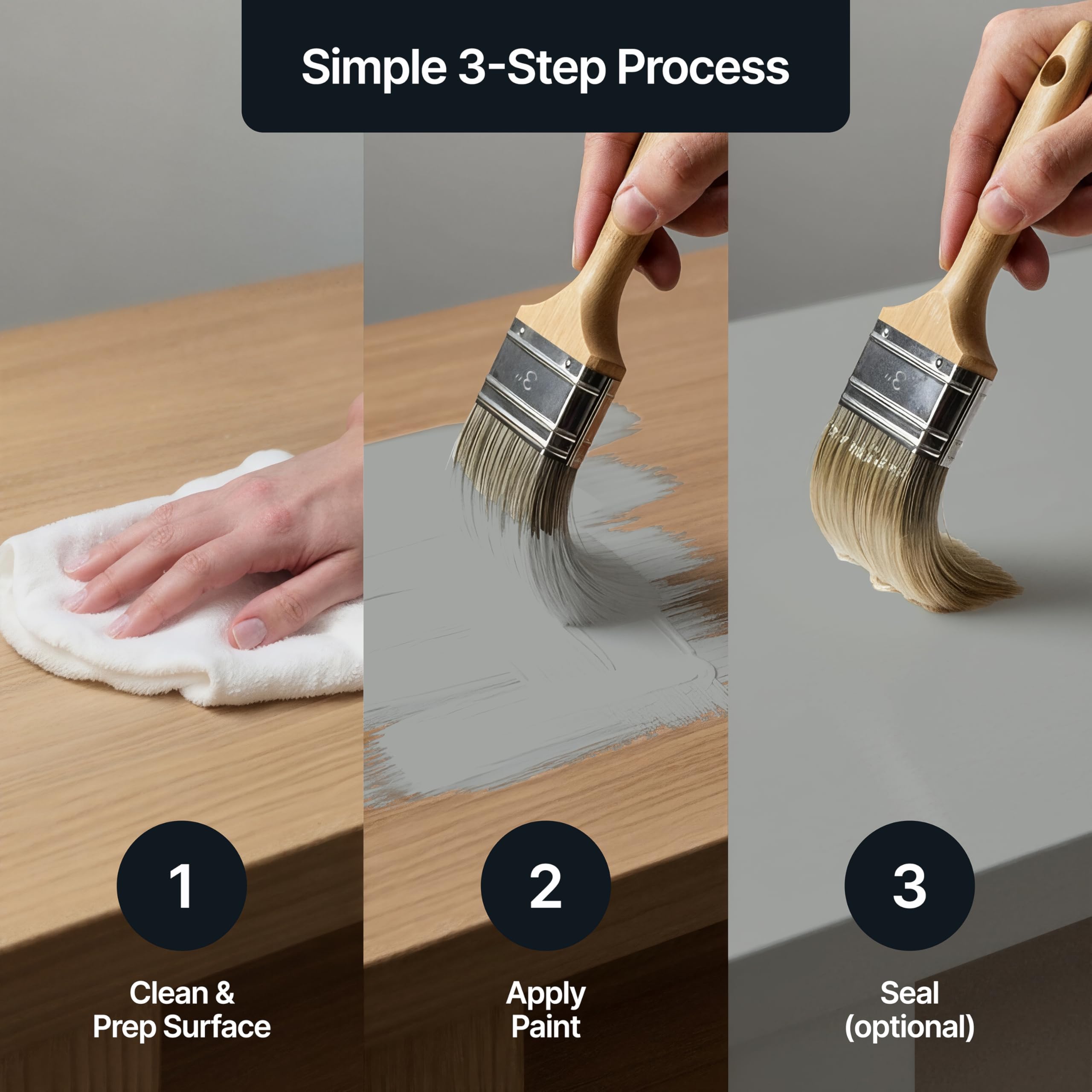 Simple 3-Step Process

3"

3"

1

Clean &
Prep Surface

2

Apply
Paint

3

Seal
(optional)