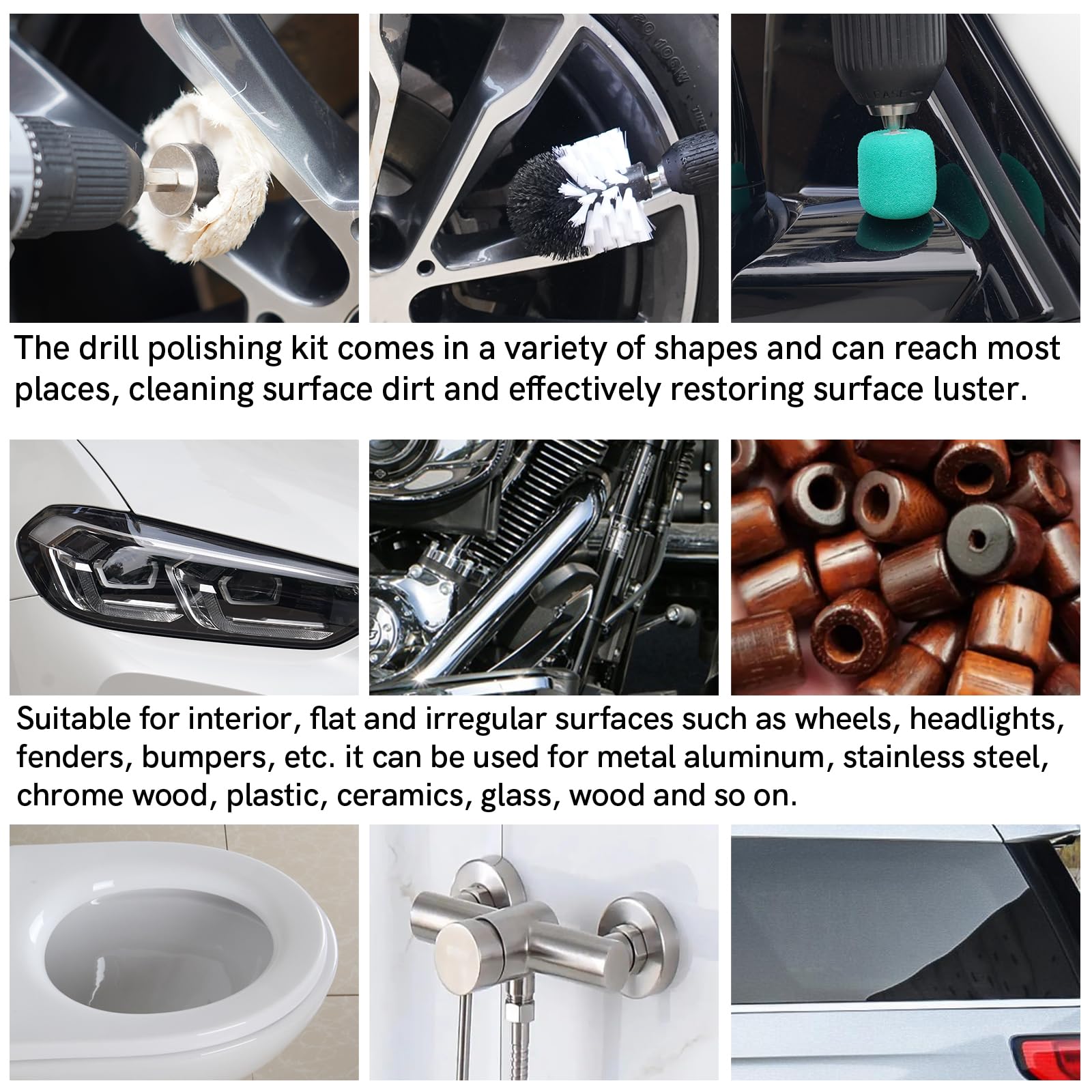 The drill polishing kit comes in a variety of shapes and can reach most places, cleaning surface dirt and effectively restoring surface luster.

Suitable for interior, flat and irregular surfaces such as wheels, headlights, fenders, bumpers, etc. it can be used for metal aluminum, stainless steel, chrome wood, plastic, ceramics, glass, wood and so on.