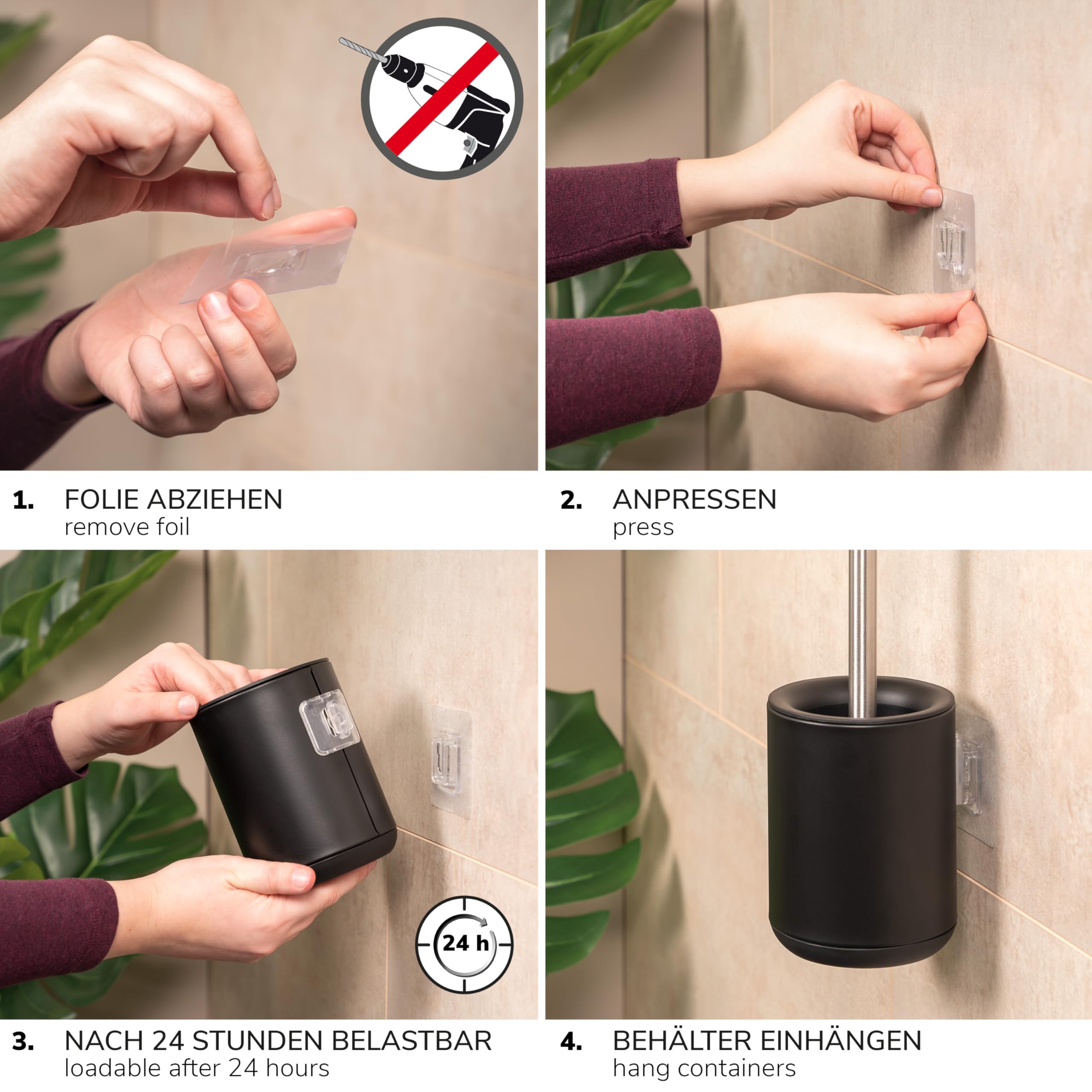 1. FOLIE ABZIEHEN
remove foil

2. ANPRESSEN
press

24 h

3. NACH 24 STUNDEN BELASTBAR
loadable after 24 hours

4. BEHÄLTER EINHÄNGEN
hang containers