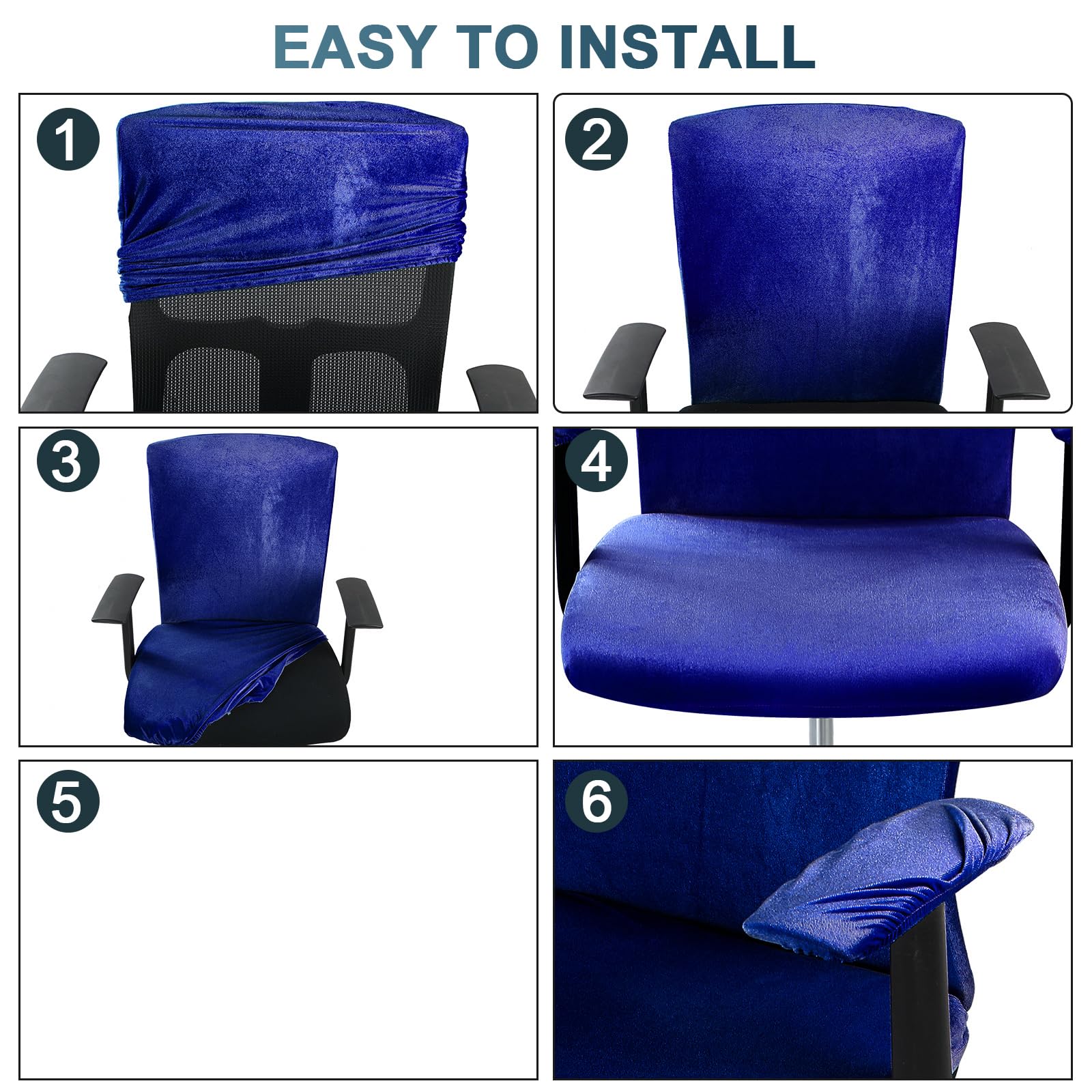 EASY TO INSTALL

1

2

3

4

5

6