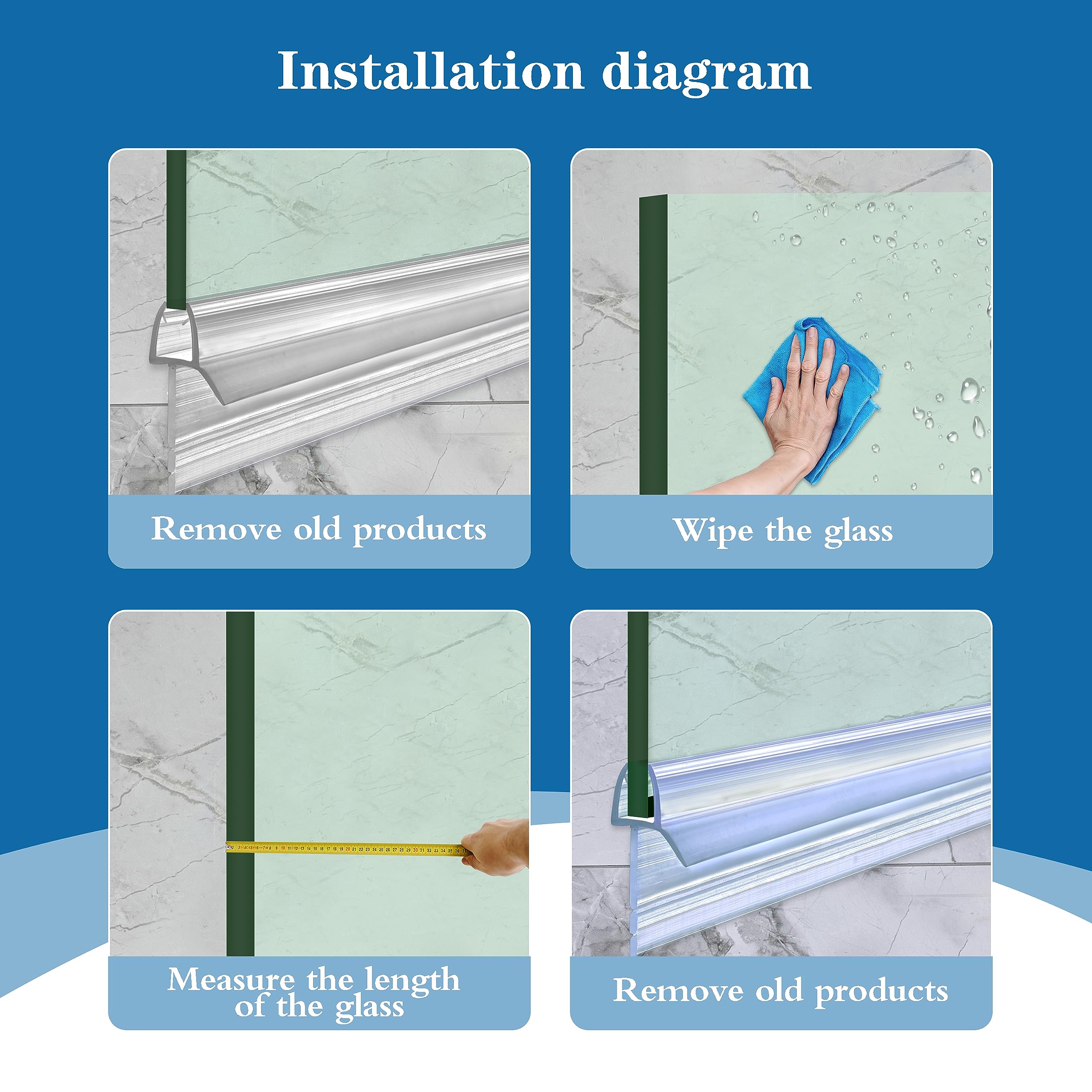 Installation diagram

Remove old products

Wipe the glass

Measure the length of the glass

Remove old products