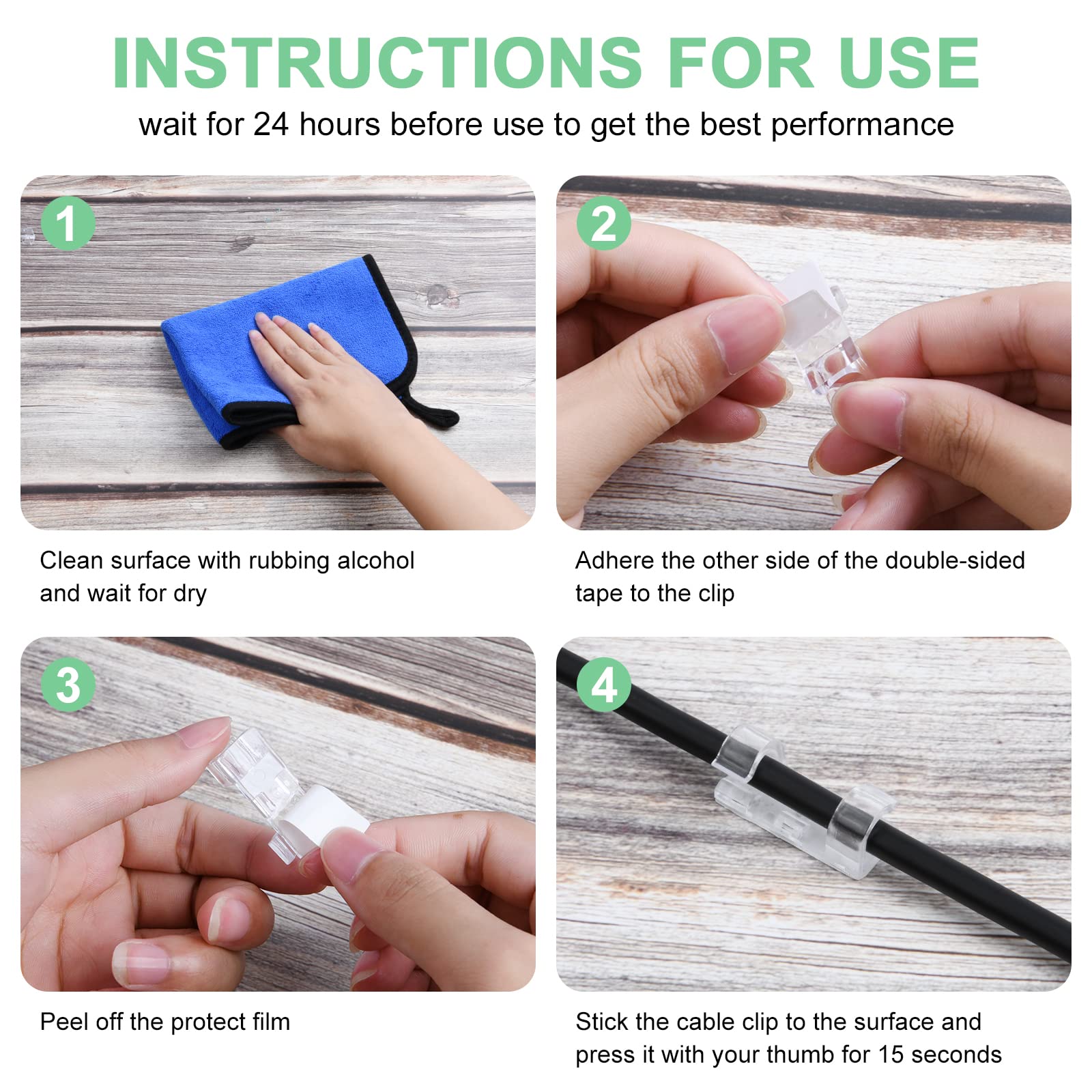 INSTRUCTIONS FOR USE

wait for 24 hours before use to get the best performance

1

Clean surface with rubbing alcohol and wait for dry

2

Adhere the other side of the double-sided tape to the clip

3

Peel off the protect film

4

Stick the cable clip to the surface and press it with your thumb for 15 seconds