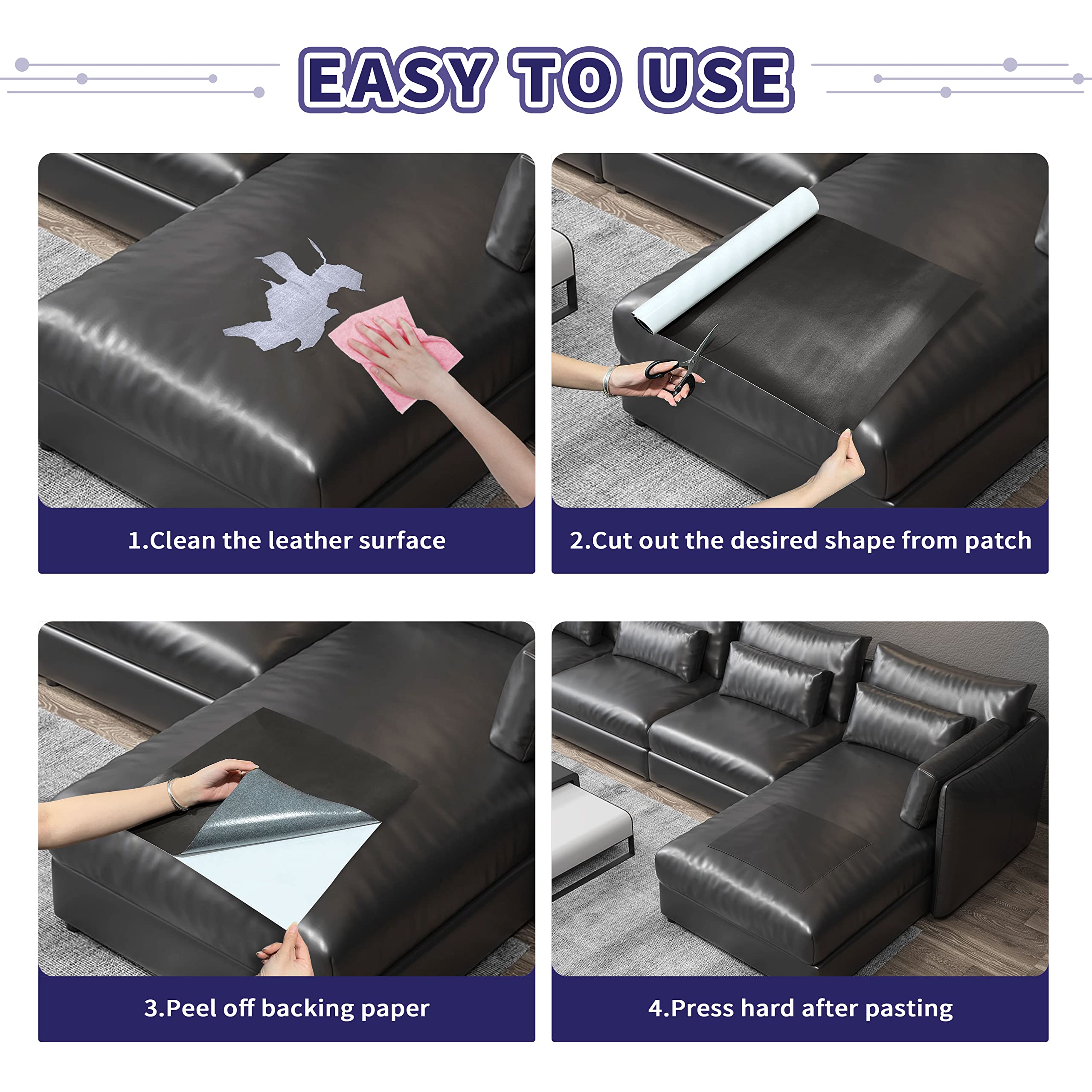 EASY TO USE

1.Clean the leather surface

2.Cut out the desired shape from patch

3.Peel off backing paper

4.Press hard after pasting