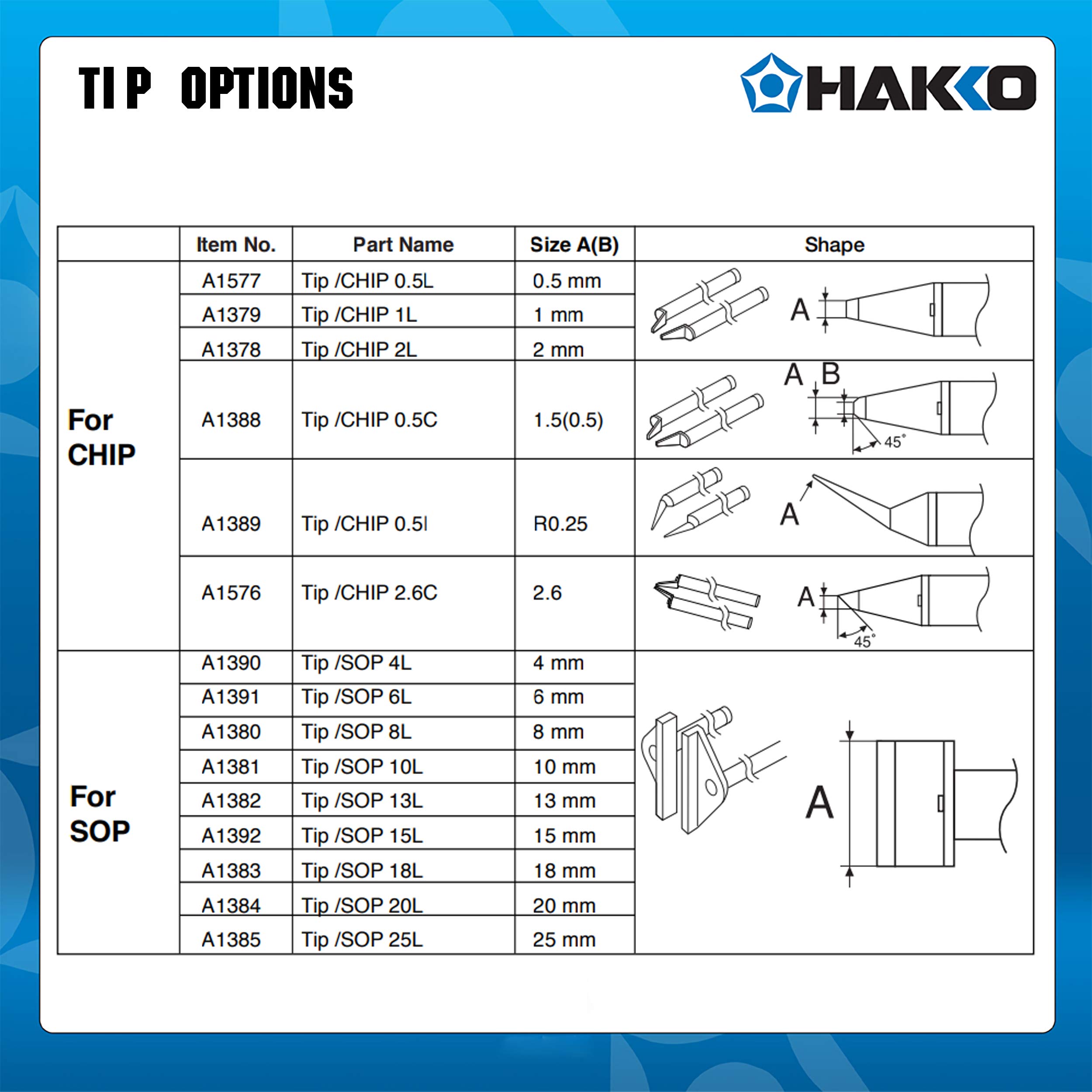 TIP OPTIONS

HAKKO

| | Item No. | Part Name | Size A(B) | Shape |
|---|---|---|---|---|
| For CHIP | A1577 | Tip /CHIP 0.5L | 0.5 mm | A |
| | A1379 | Tip /CHIP 1L | 1 mm | |
| | A1378 | Tip /CHIP 2L | 2 mm | |
| | A1388 | Tip /CHIP 0.5C | 1.5(0.5) | A B 45° |
| | A1389 | Tip /CHIP 0.5I | R0.25 | A |
| | A1576 | Tip /CHIP 2.6C | 2.6 | A 45° |
| For SOP | A1390 | Tip /SOP 4L | 4 mm | A |
| | A1391 | Tip /SOP 6L | 6 mm | |
| | A1380 | Tip /SOP 8L | 8 mm | |
| | A1381 | Tip /SOP 10L | 10 mm | |
| | A1382 | Tip /SOP 13L | 13 mm | |
| | A1392 | Tip /SOP 15L | 15 mm | |
| | A1383 | Tip /SOP 18L | 18 mm | |
| | A1384 | Tip /SOP 20L | 20 mm | |
| | A1385 | Tip /SOP 25L | 25 mm | |