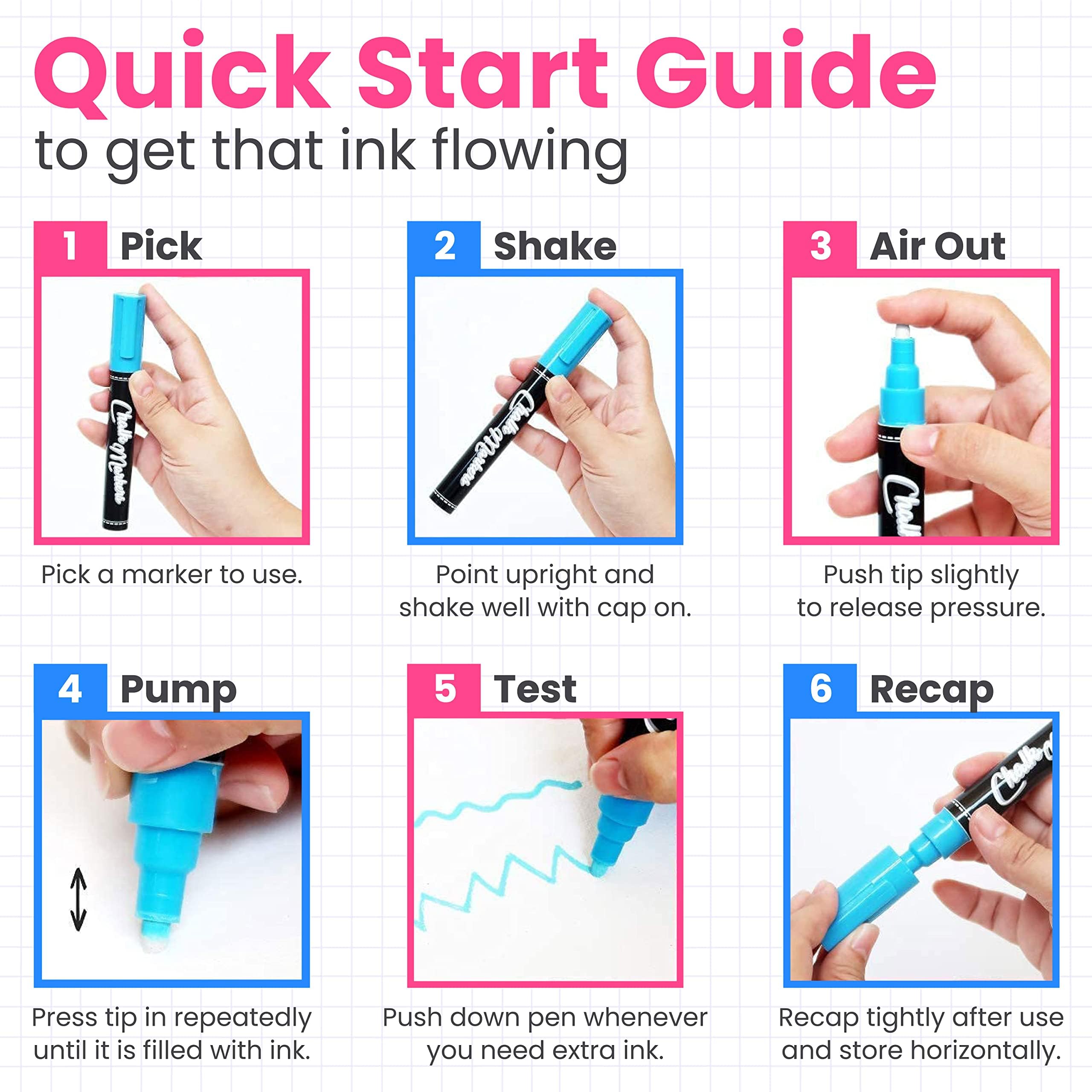 Quick Start Guide
to get that ink flowing

1 Pick

Chalk Markers

Pick a marker to use.

2 Shake

Chalk Markers

Point upright and shake well with cap on.

3 Air Out

Chalk

Push tip slightly to release pressure.

4 Pump

Press tip in repeatedly until it is filled with ink.

5 Test

Push down pen whenever you need extra ink.

6 Recap

Chalk

Recap tightly after use and store horizontally.