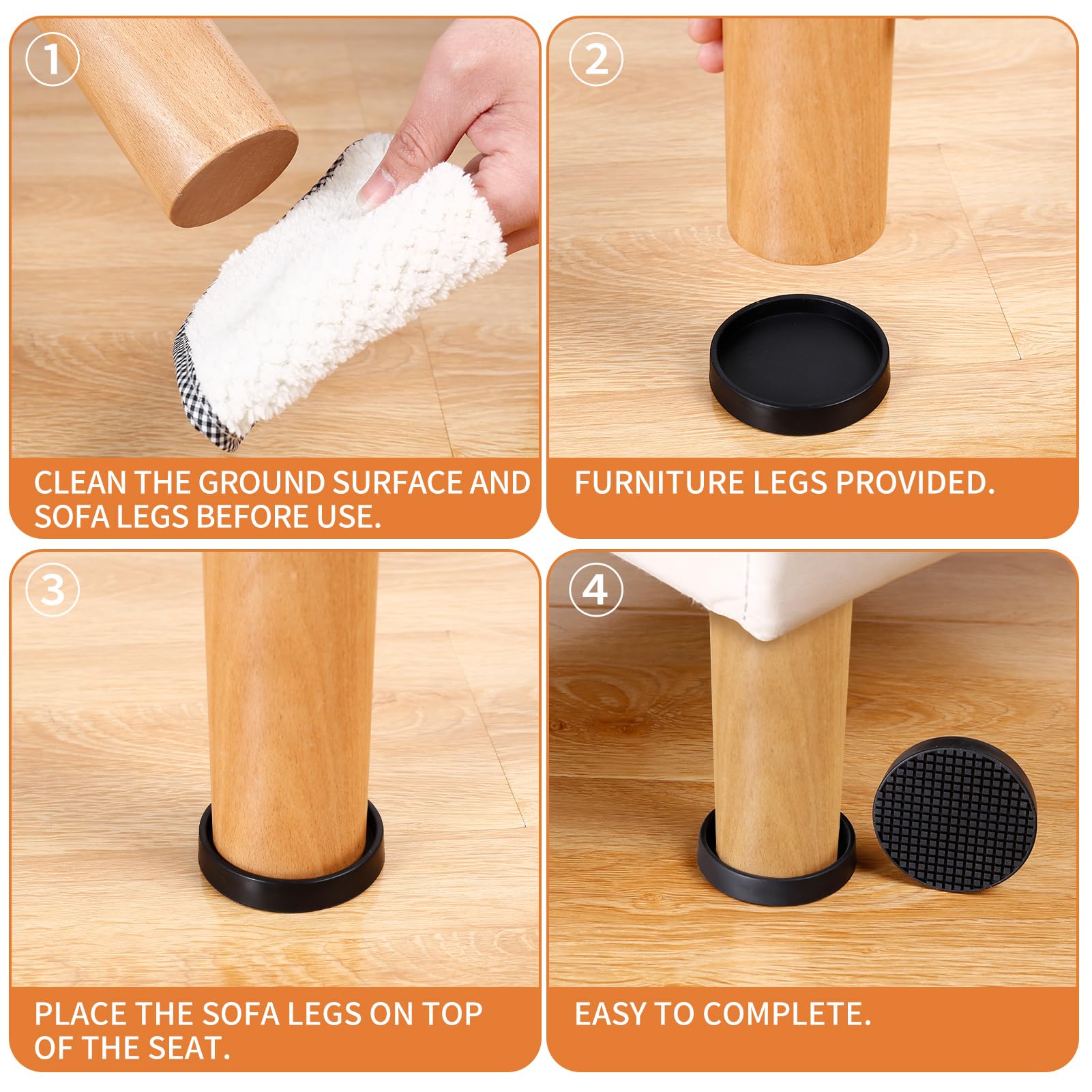 1
CLEAN THE GROUND SURFACE AND SOFA LEGS BEFORE USE.

2
FURNITURE LEGS PROVIDED.

3
PLACE THE SOFA LEGS ON TOP OF THE SEAT.

4
EASY TO COMPLETE.