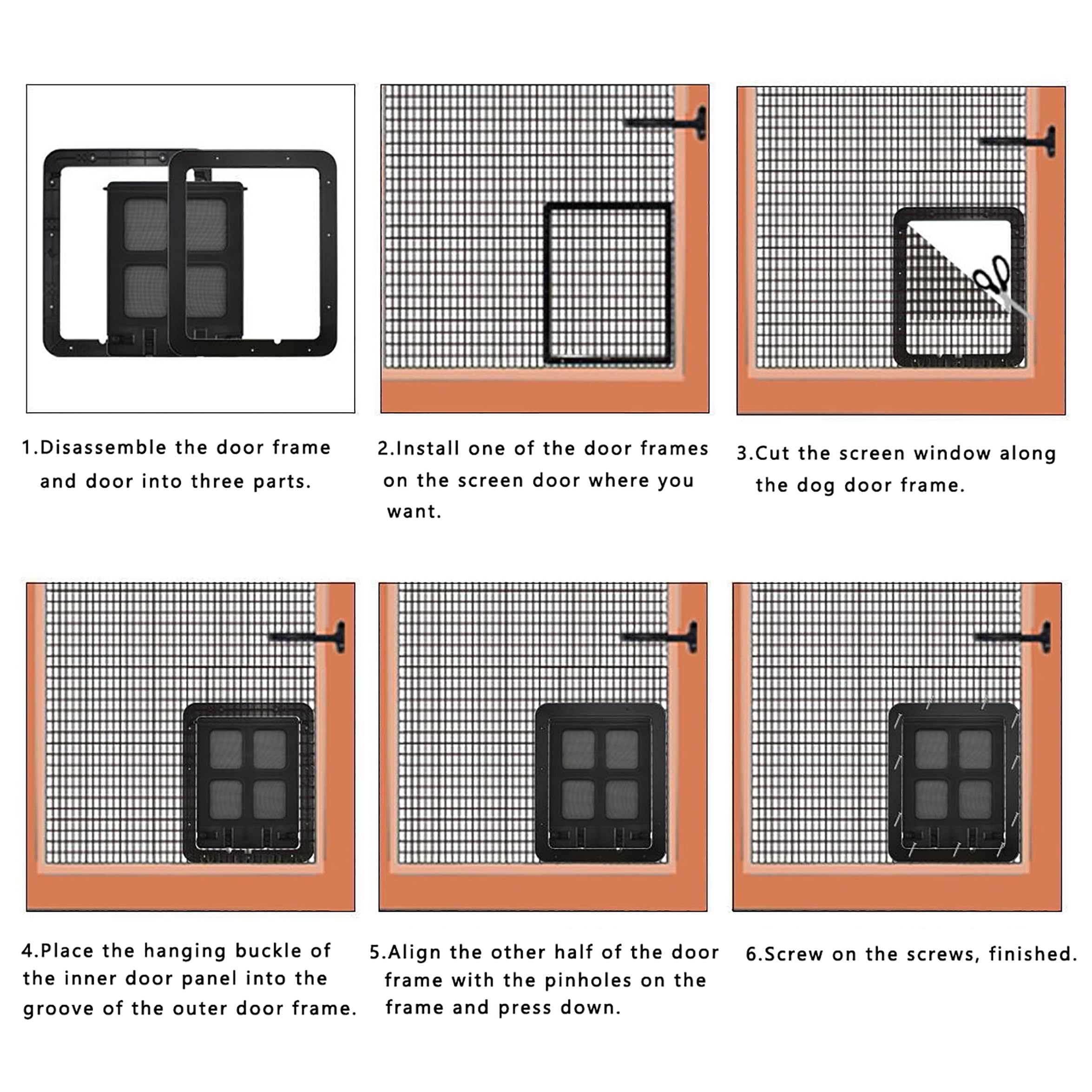 1.Disassemble the door frame and door into three parts.

2.Install one of the door frames on the screen door where you want.

3.Cut the screen window along the dog door frame.

4.Place the hanging buckle of the inner door panel into the groove of the outer door frame.

5.Align the other half of the door frame with the pinholes on the frame and press down.

6.Screw on the screws, finished.