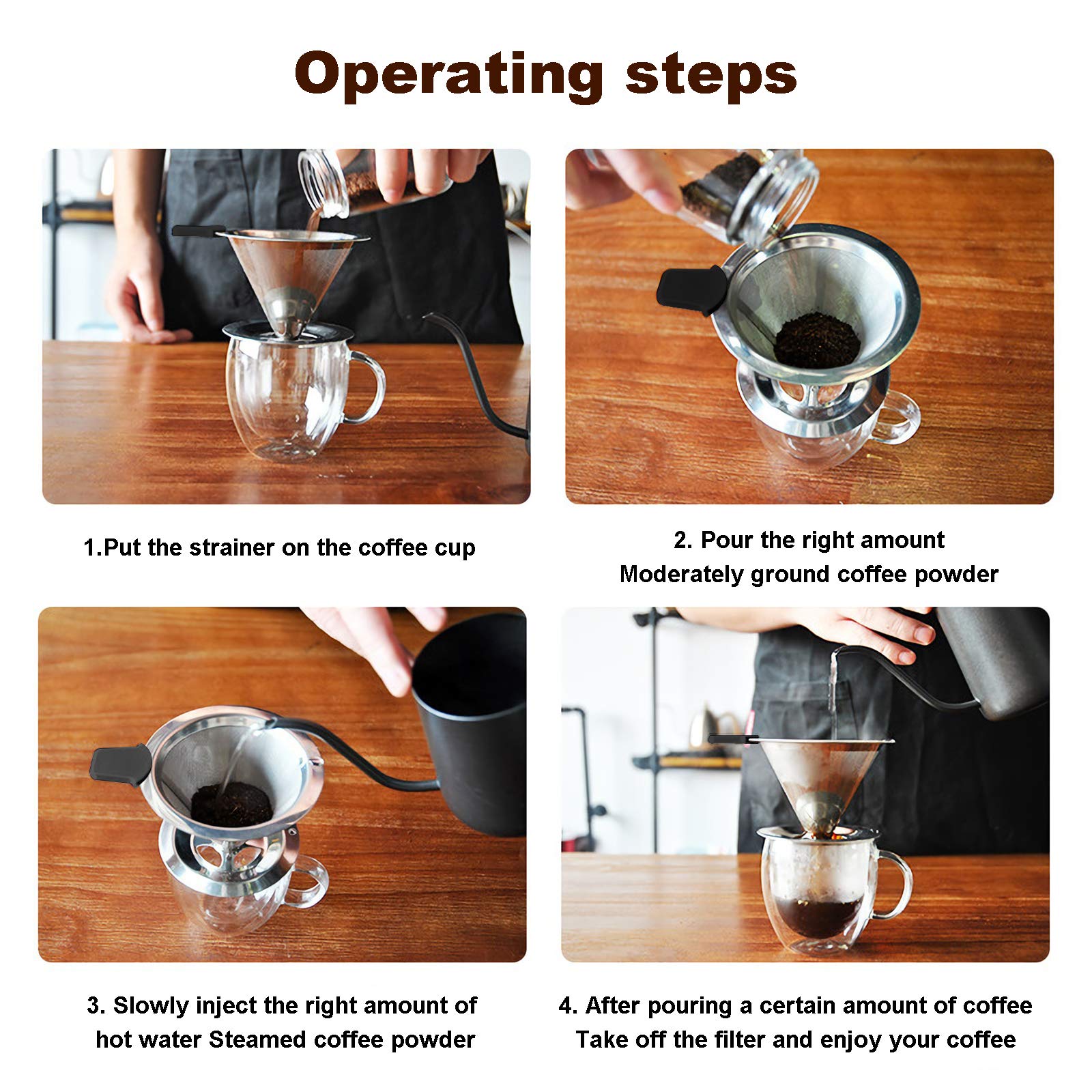 Operating steps

1.Put the strainer on the coffee cup

2. Pour the right amount
Moderately ground coffee powder

3. Slowly inject the right amount of hot water Steamed coffee powder

4. After pouring a certain amount of coffee
Take off the filter and enjoy your coffee