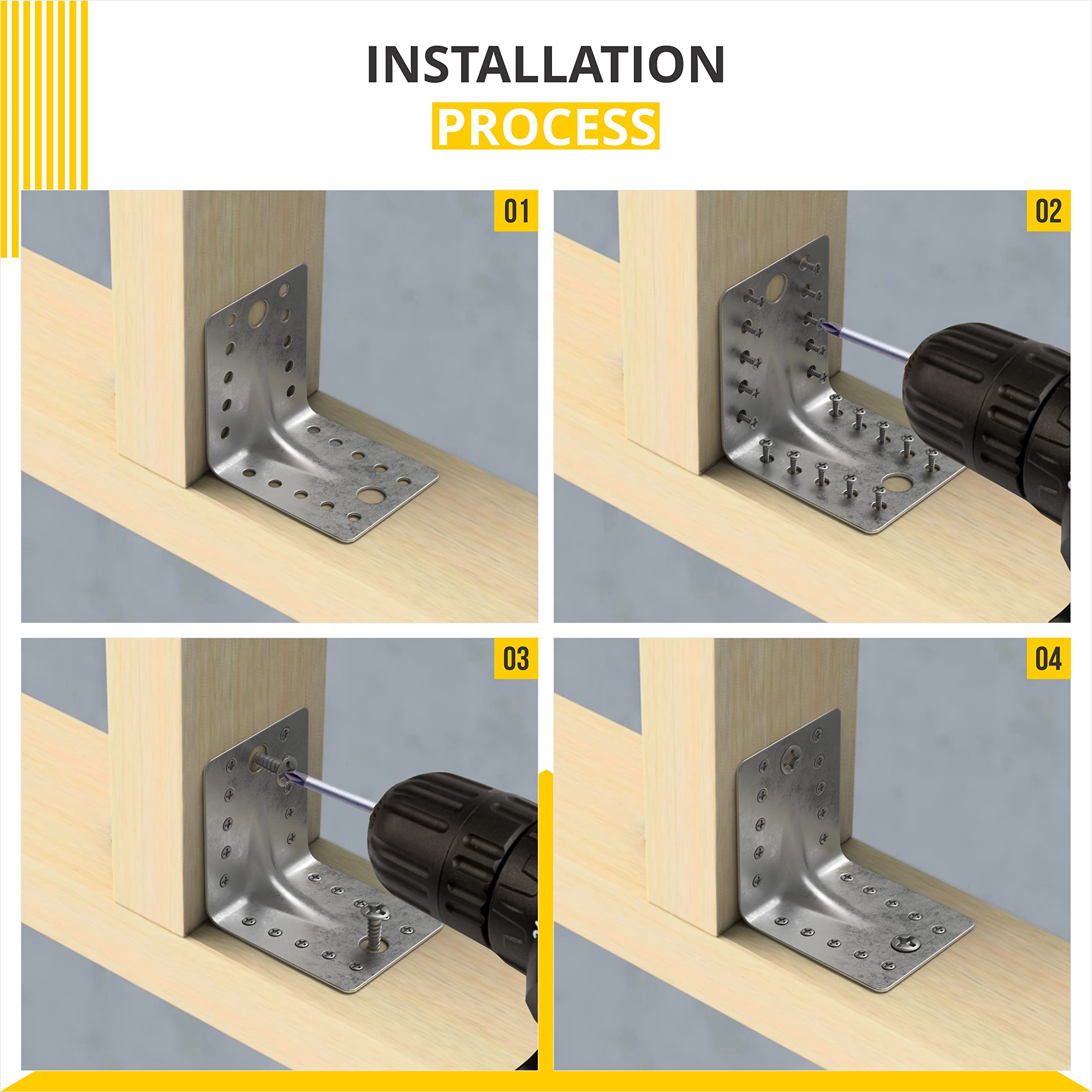 INSTALLATION
PROCESS

01

02

03

04