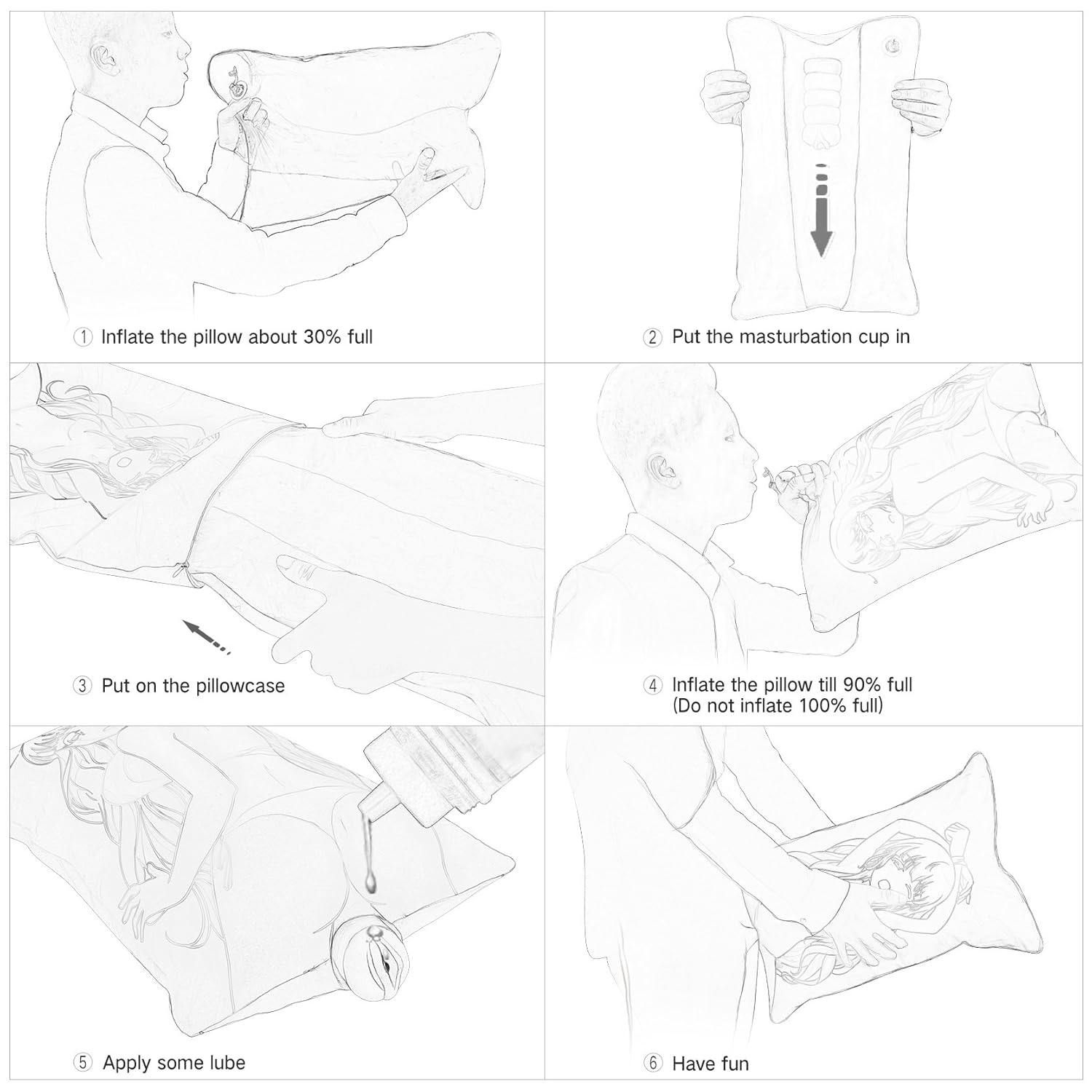 ① Inflate the pillow about 30% full

② Put the masturbation cup in

③ Put on the pillowcase

④ Inflate the pillow till 90% full (Do not inflate 100% full)

⑤ Apply some lube

⑥ Have fun