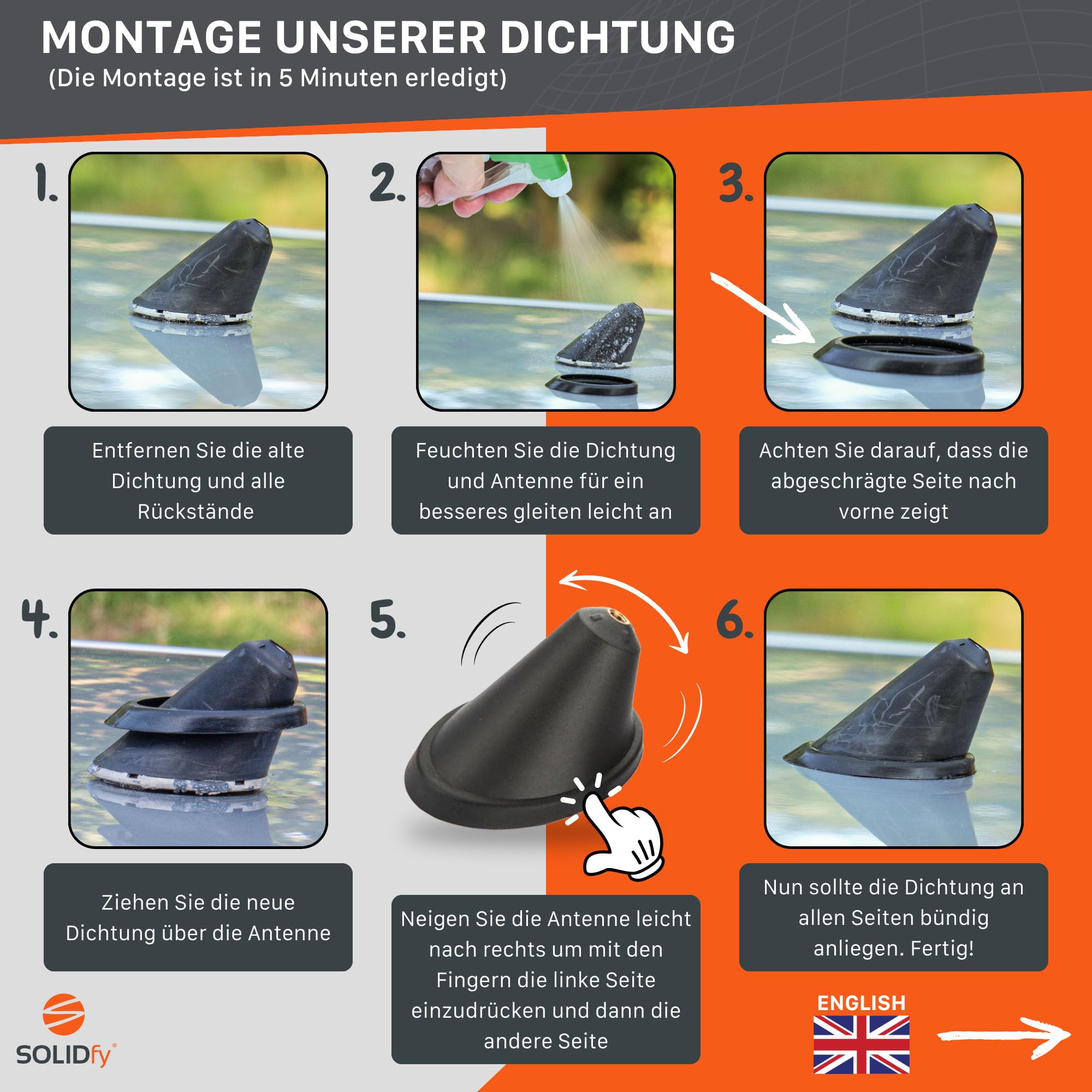 MONTAGE UNSERER DICHTUNG
(Die Montage ist in 5 Minuten erledigt)

1.

Entfernen Sie die alte Dichtung und alle Rückstände

2.

Feuchten Sie die Dichtung und Antenne für ein besseres gleiten leicht an

3.

Achten Sie darauf, dass die abgeschrägte Seite nach vorne zeigt

4.

Ziehen Sie die neue Dichtung über die Antenne

5.

Neigen Sie die Antenne leicht nach rechts um mit den Fingern die linke Seite einzudrücken und dann die andere Seite

6.

Nun sollte die Dichtung an allen Seiten bündig anliegen. Fertig!

SOLIDfy®

ENGLISH