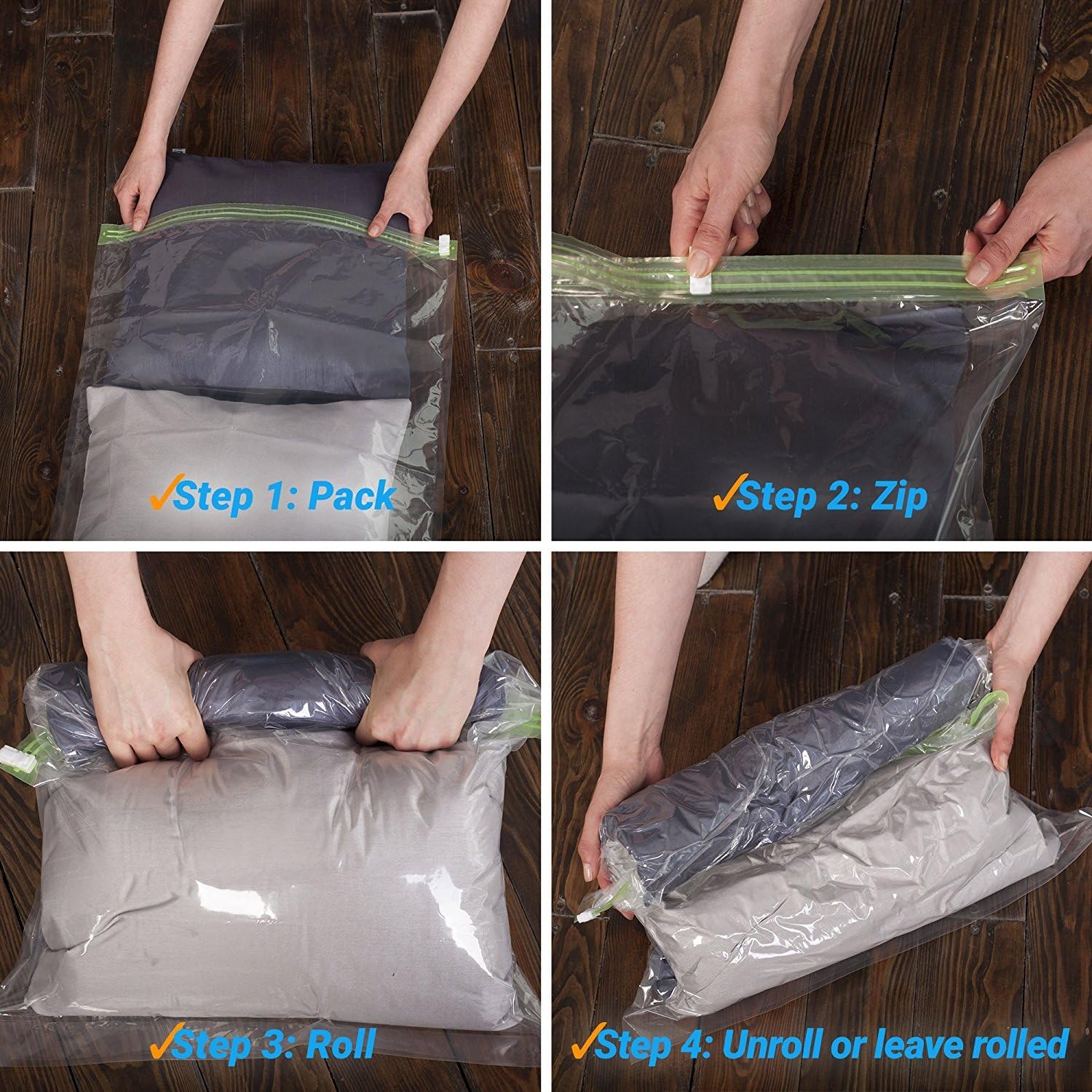 ✓Step 1: Pack

✓Step 2: Zip

✓Step 3: Roll

✓Step 4: Unroll or leave rolled