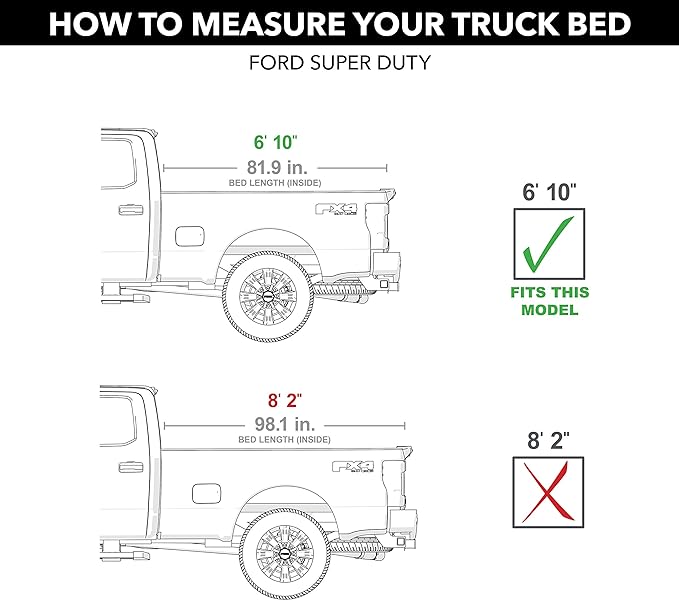 HOW TO MEASURE YOUR TRUCK BED

FORD SUPER DUTY

6' 10"
81.9 in.
BED LENGTH (INSIDE)

FX4

6' 10"

FITS THIS MODEL

8' 2"
98.1 in.
BED LENGTH (INSIDE)

FX4

8' 2"