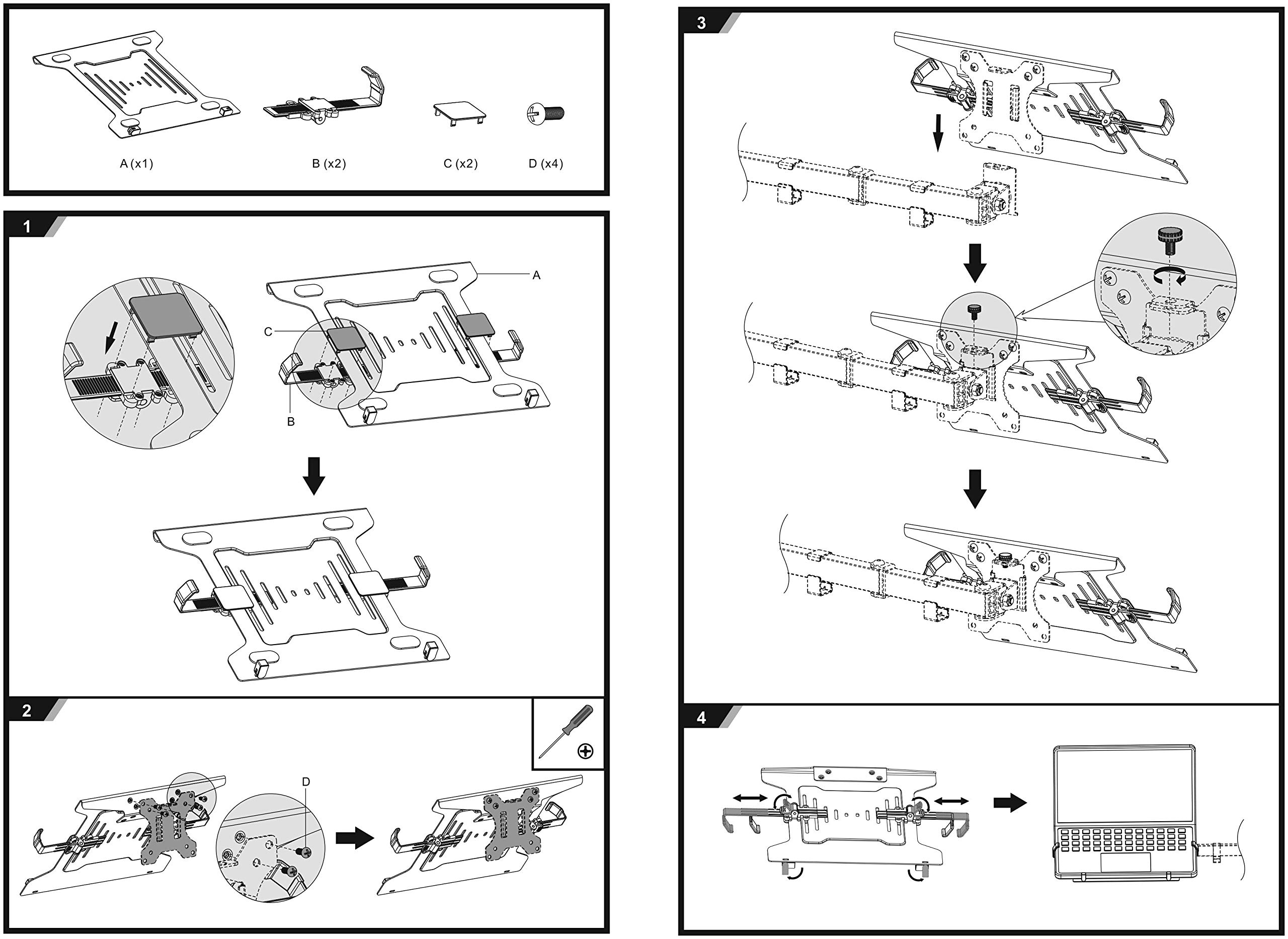 A (x1)

B (x2)

C (x2)

D (x4)

1

A

C

B

2

D

3

4