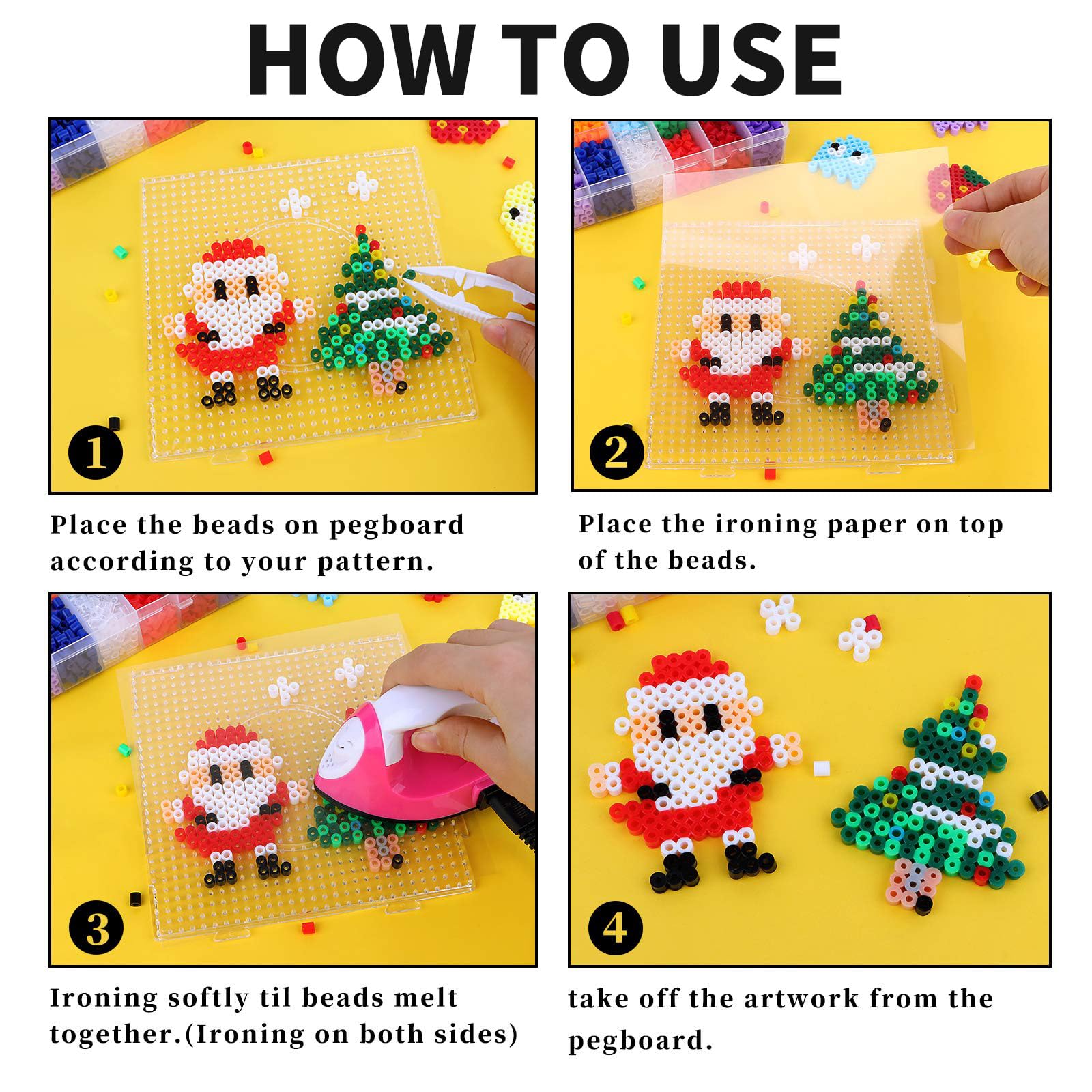 HOW TO USE

1

Place the beads on pegboard according to your pattern.

2

Place the ironing paper on top of the beads.

3

Ironing softly til beads melt together.(Ironing on both sides)

4

take off the artwork from the pegboard.