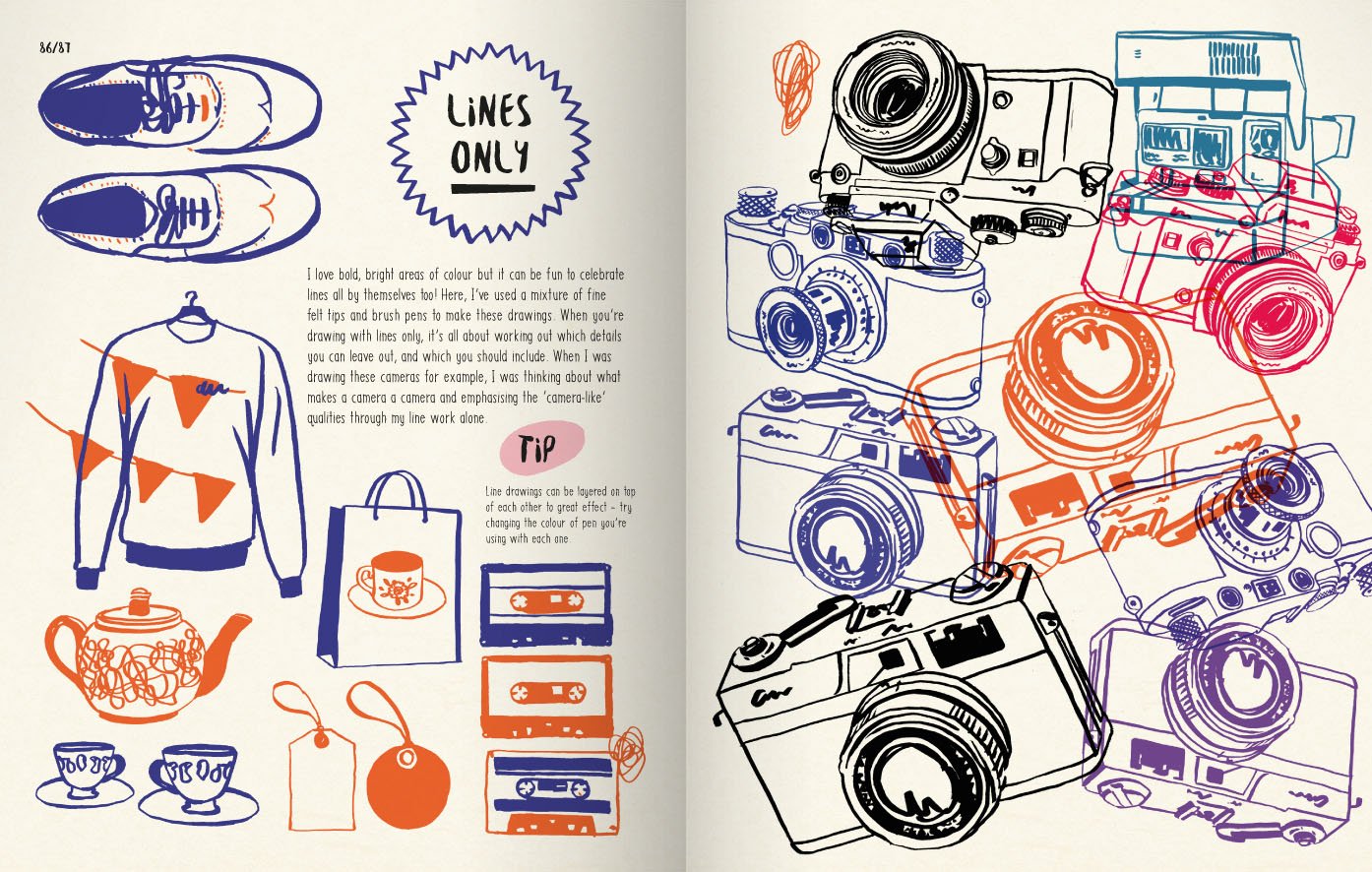 86/87

LiNES ONLY

I love bold, bright areas of colour but it can be fun to celebrate lines all by themselves too! Here, I've used a mixture of fine felt tips and brush pens to make these drawings. When you're drawing with lines only, it's all about working out which details you can leave out, and which you should include. When I was drawing these cameras for example, I was thinking about what makes a camera a camera and emphasising the 'camera-like' qualities through my line work alone.

TiP

Line drawings can be layered on top of each other to great effect – try changing the colour of pen you're using with each one.