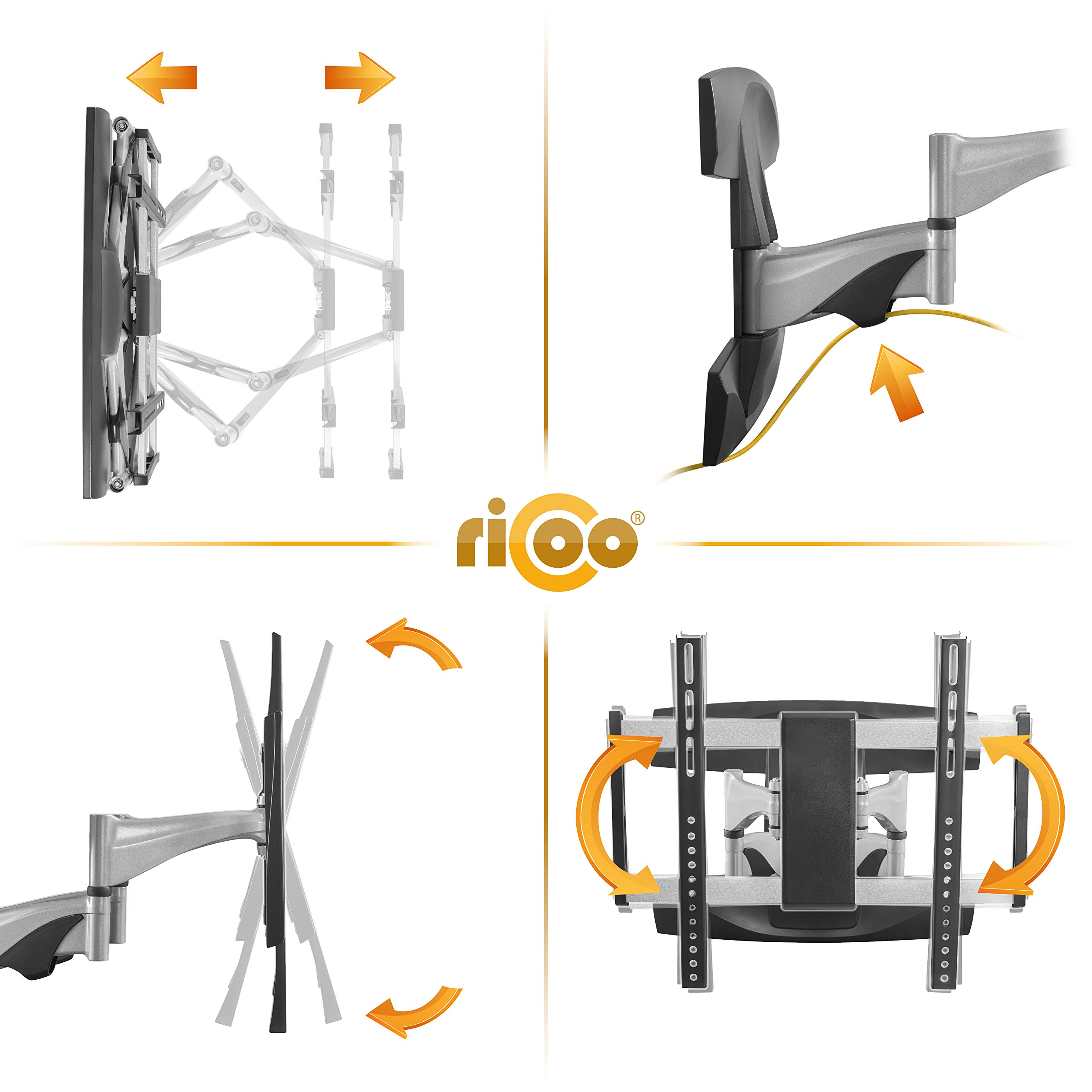 ricoo®