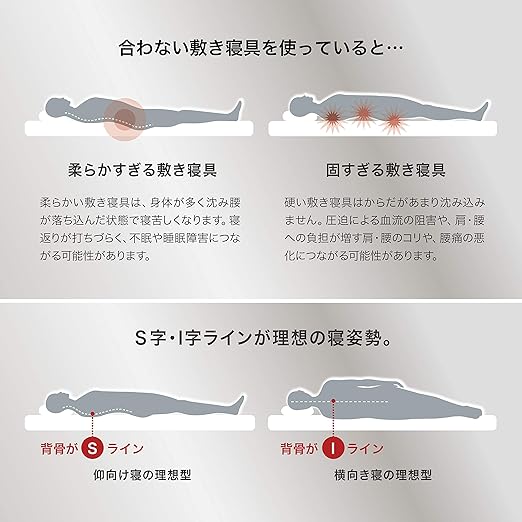 合わない敷き寝具を使っていると…

柔らかすぎる敷き寝具

柔らかい敷き寝具は、身体が多く沈み腰が落ち込んだ状態で寝苦しくなります。寝返りが打ちづらく、不眠や睡眠障害につながる可能性があります。

固すぎる敷き寝具

硬い敷き寝具はからだがあまり沈み込みません。圧迫による血流の阻害や、肩・腰への負担が増す肩・腰のコリや、腰痛の悪化につながる可能性があります。

S字・I字ラインが理想の寝姿勢。

背骨が S ライン

仰向け寝の理想型

背骨が I ライン

横向き寝の理想型