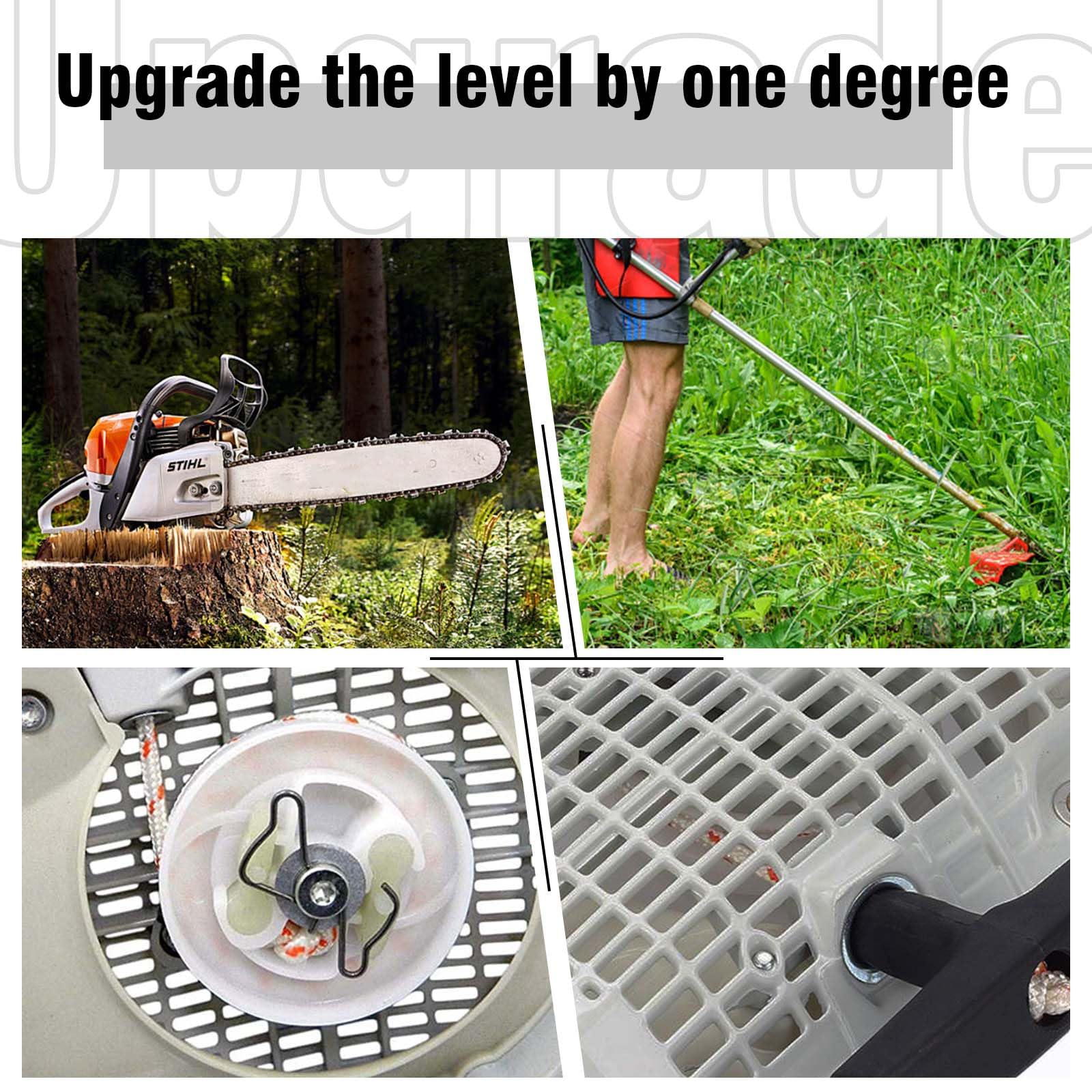 Upgrade

Upgrade the level by one degree

STIHL