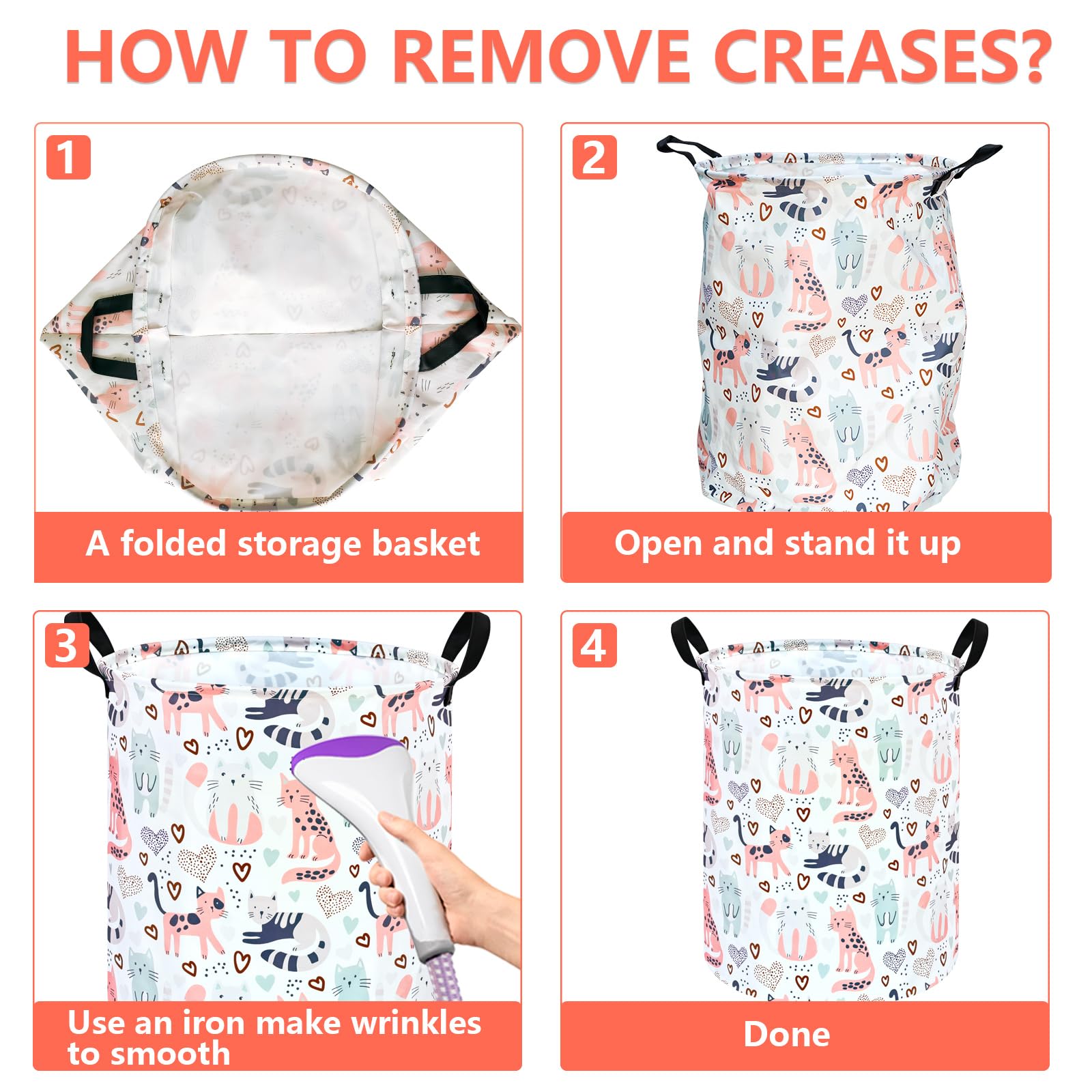 HOW TO REMOVE CREASES?

1

A folded storage basket

2

Open and stand it up

3

Use an iron make wrinkles to smooth

4

Done