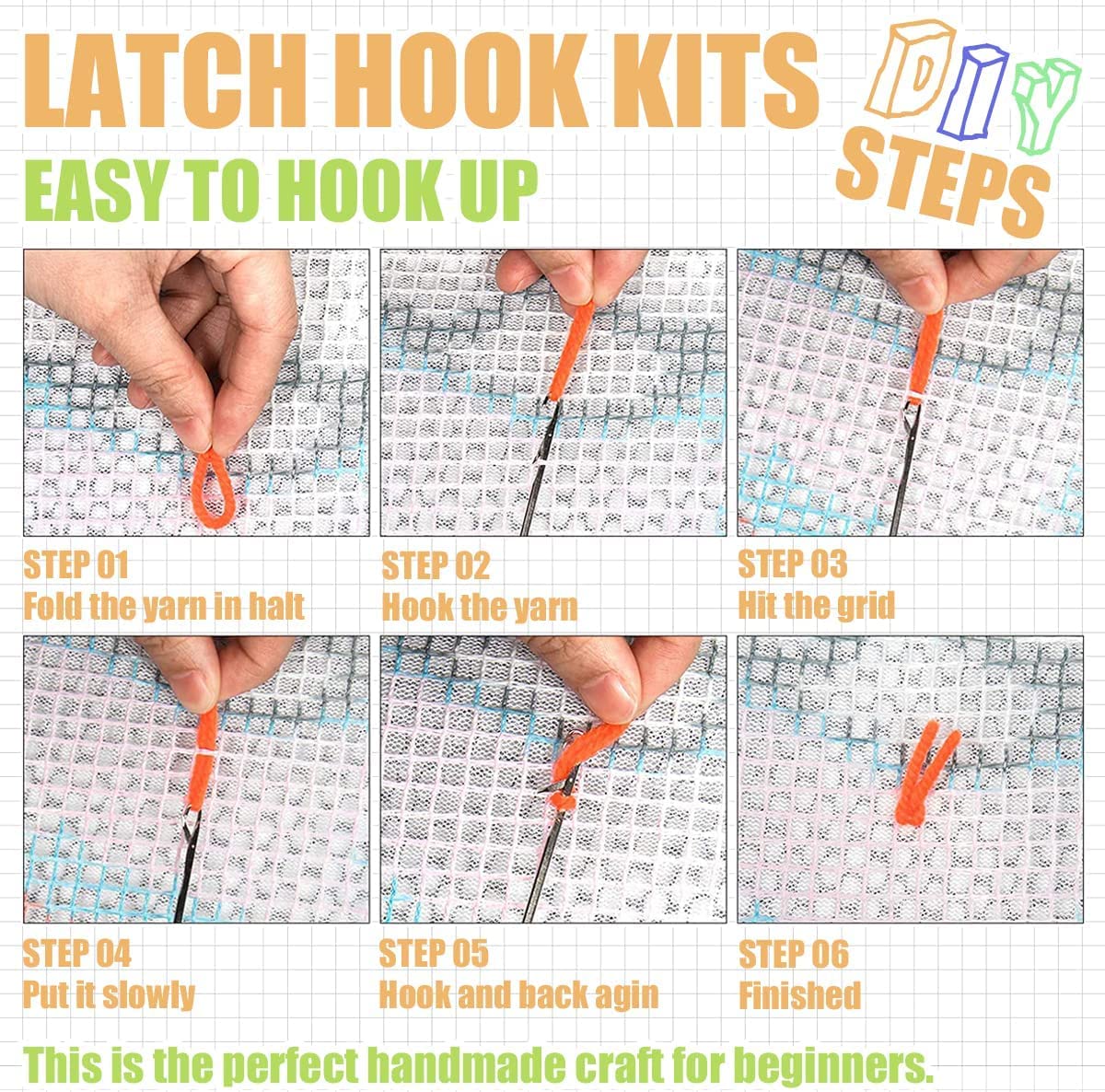 LATCH HOOK KITS

DIY STEPS

EASY TO HOOK UP

STEP 01
Fold the yarn in halt

STEP 02
Hook the yarn

STEP 03
Hit the grid

STEP 04
Put it slowly

STEP 05
Hook and back agin

STEP 06
Finished

This is the perfect handmade craft for beginners.