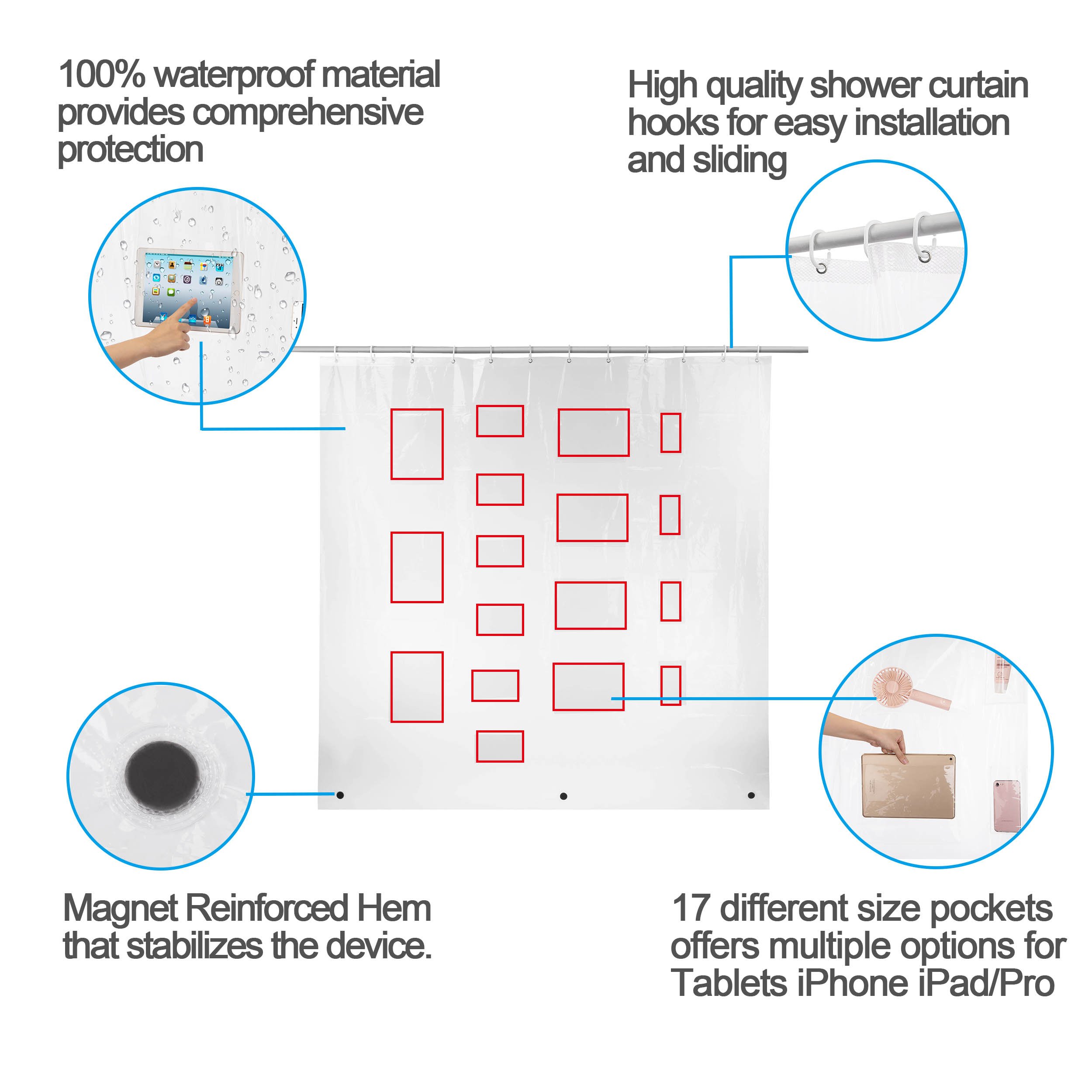 100% waterproof material provides comprehensive protection

High quality shower curtain hooks for easy installation and sliding

Magnet Reinforced Hem that stabilizes the device.

17 different size pockets offers multiple options for Tablets iPhone iPad/Pro