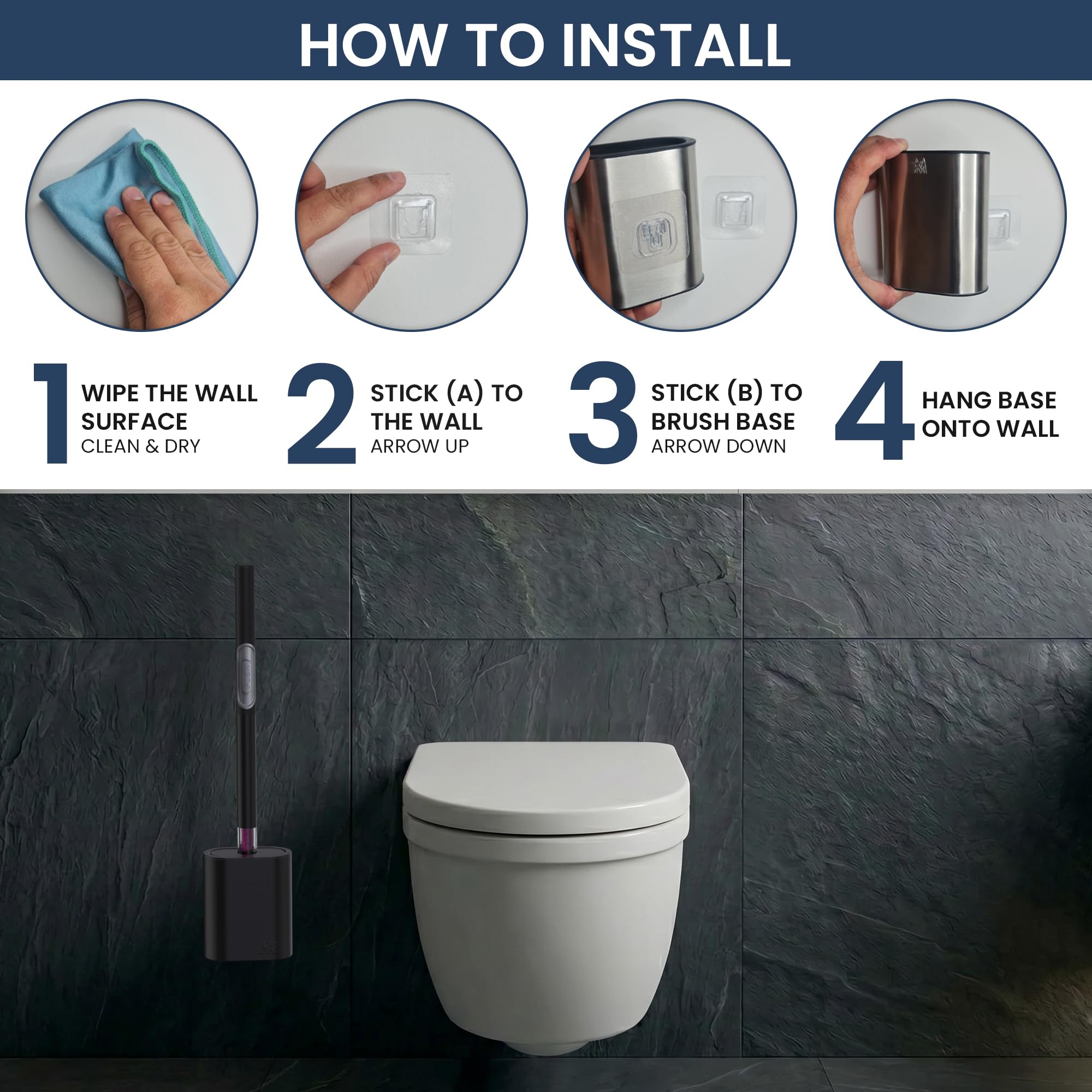 HOW TO INSTALL

1 WIPE THE WALL SURFACE
CLEAN & DRY

2 STICK (A) TO THE WALL
ARROW UP

3 STICK (B) TO BRUSH BASE
ARROW DOWN

4 HANG BASE ONTO WALL