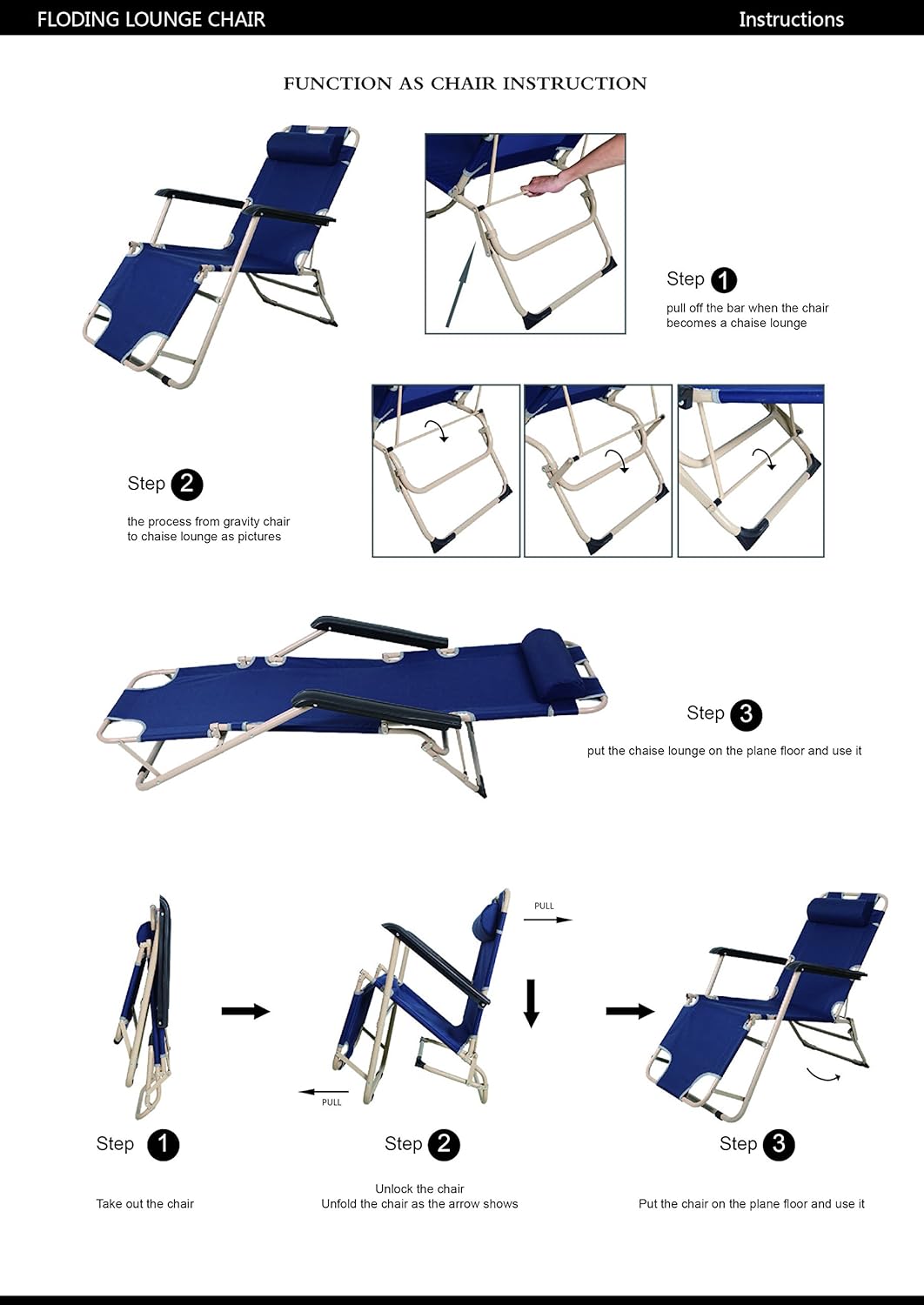 FLODING LOUNGE CHAIR

Instructions

FUNCTION AS CHAIR INSTRUCTION

Step 1
pull off the bar when the chair becomes a chaise lounge

Step 2
the process from gravity chair to chaise lounge as pictures

Step 3
put the chaise lounge on the plane floor and use it

PULL

PULL

Step 1
Take out the chair

Step 2
Unlock the chair
Unfold the chair as the arrow shows

Step 3
Put the chair on the plane floor and use it