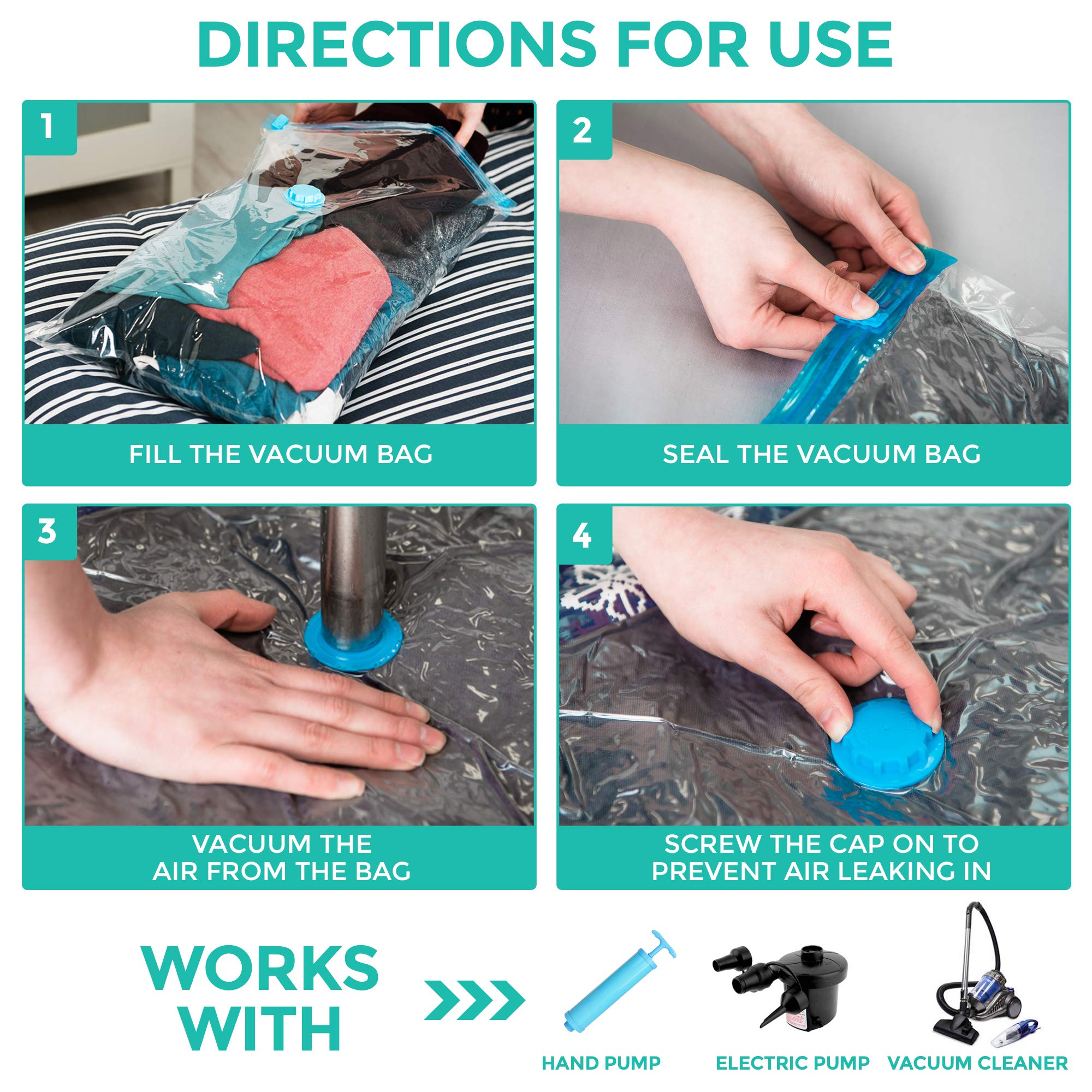 DIRECTIONS FOR USE

1

FILL THE VACUUM BAG

2

SEAL THE VACUUM BAG

3

VACUUM THE AIR FROM THE BAG

4

SCREW THE CAP ON TO PREVENT AIR LEAKING IN

WORKS WITH

HAND PUMP

ELECTRIC PUMP

VACUUM CLEANER