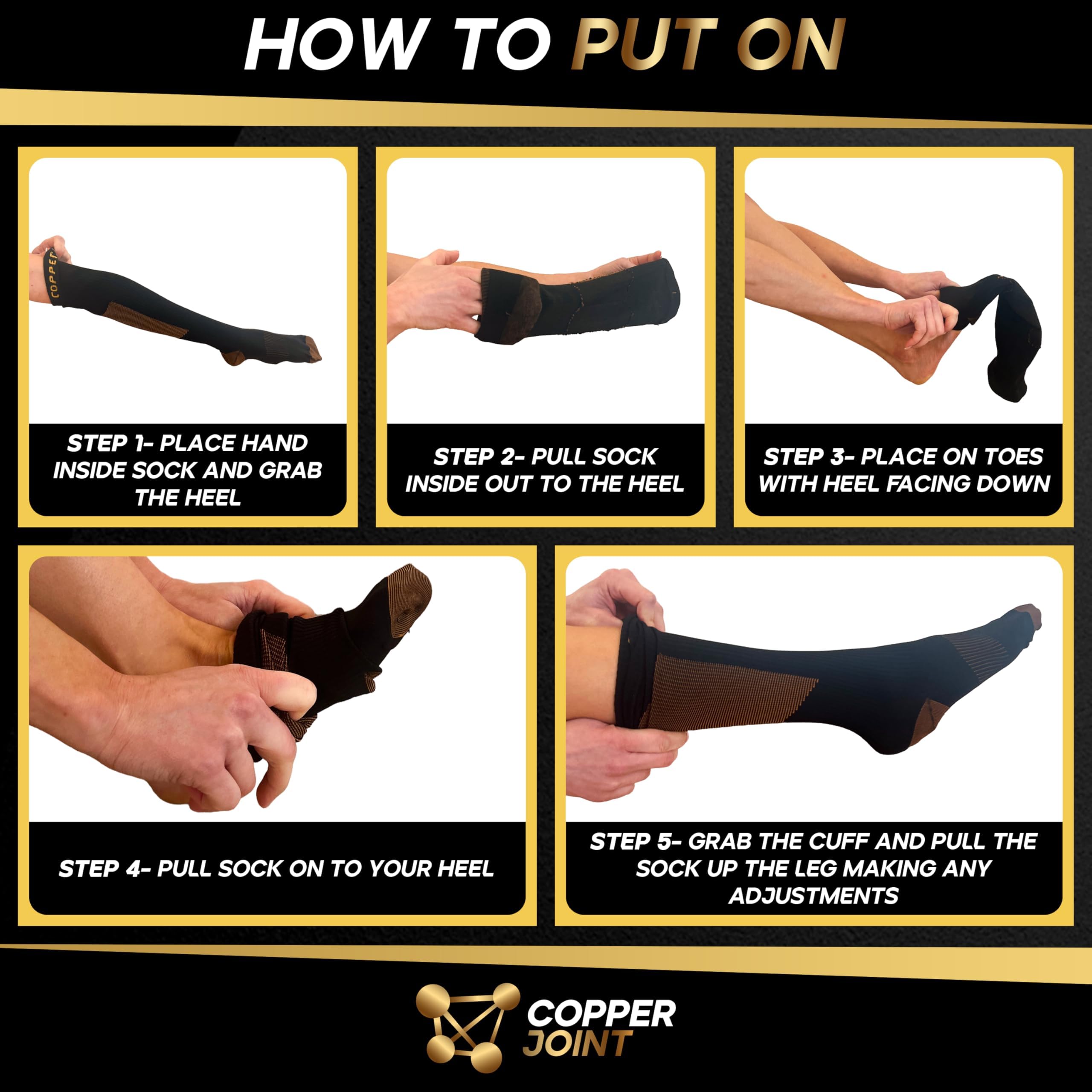 HOW TO PUT ON

COPPER

STEP 1- PLACE HAND INSIDE SOCK AND GRAB THE HEEL

STEP 2- PULL SOCK INSIDE OUT TO THE HEEL

STEP 3- PLACE ON TOES WITH HEEL FACING DOWN

STEP 4- PULL SOCK ON TO YOUR HEEL

STEP 5- GRAB THE CUFF AND PULL THE SOCK UP THE LEG MAKING ANY ADJUSTMENTS

COPPER JOINT