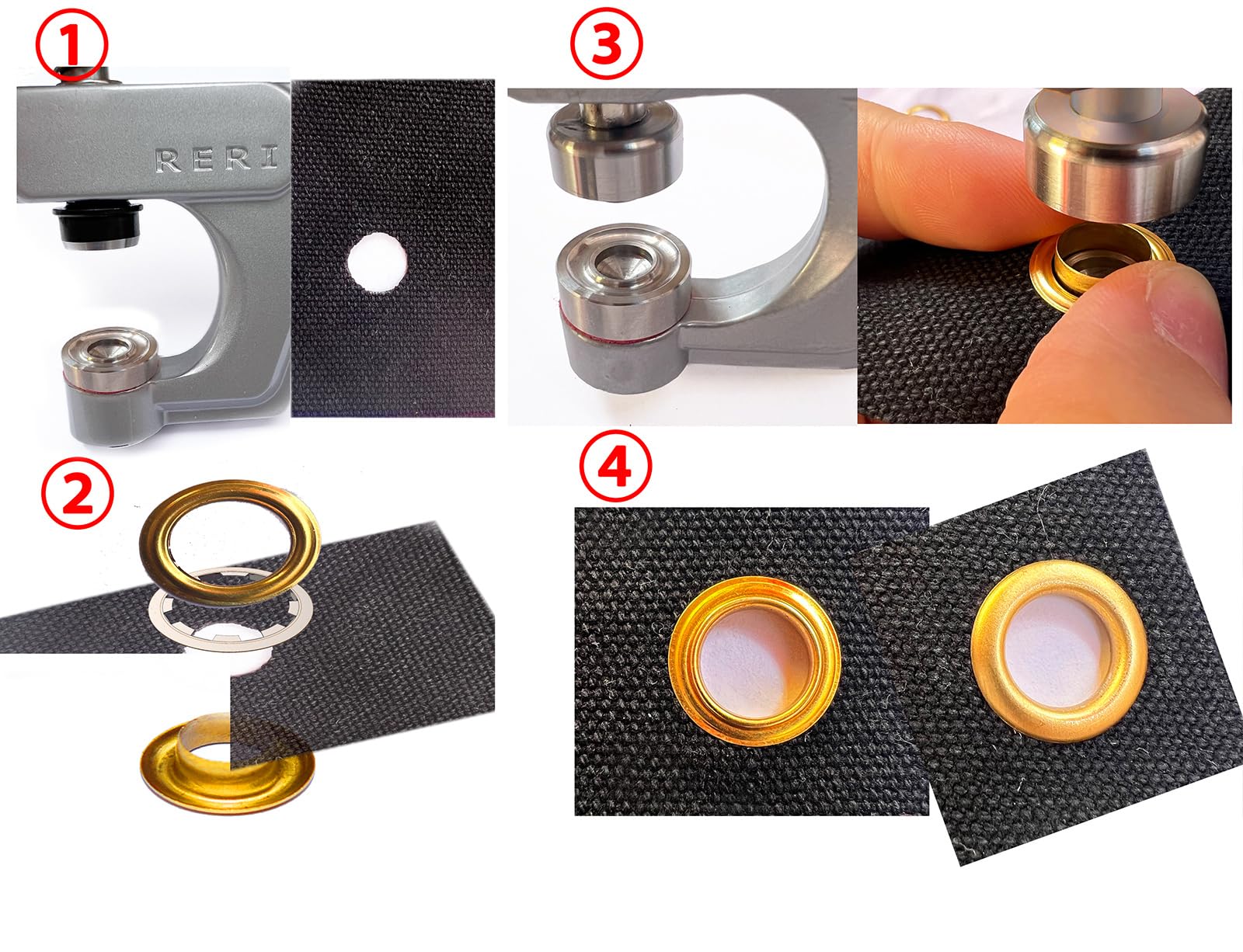 ①

RERI

③

②

④