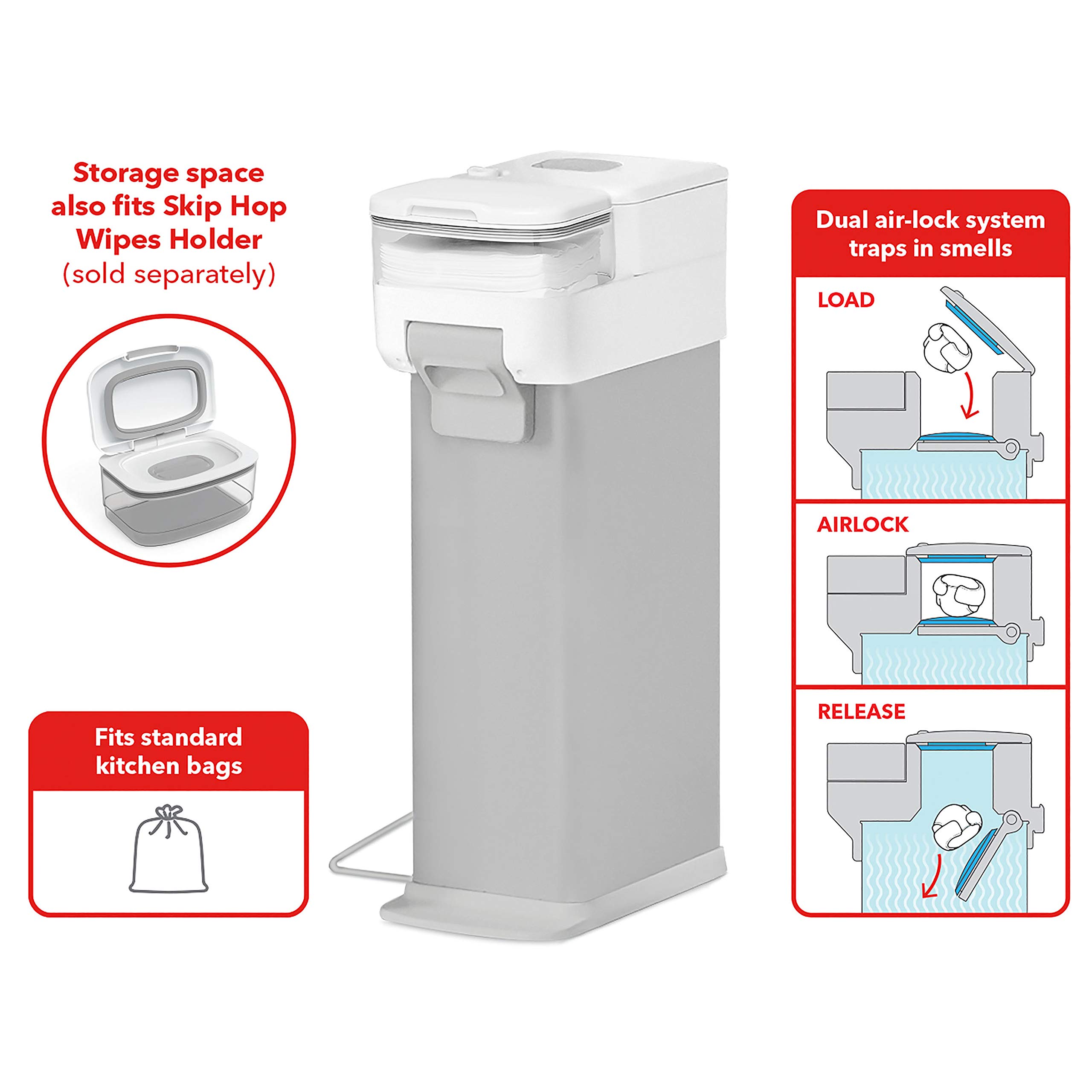 Storage space also fits Skip Hop Wipes Holder (sold separately)

Fits standard kitchen bags

Dual air-lock system traps in smells

LOAD

AIRLOCK

RELEASE