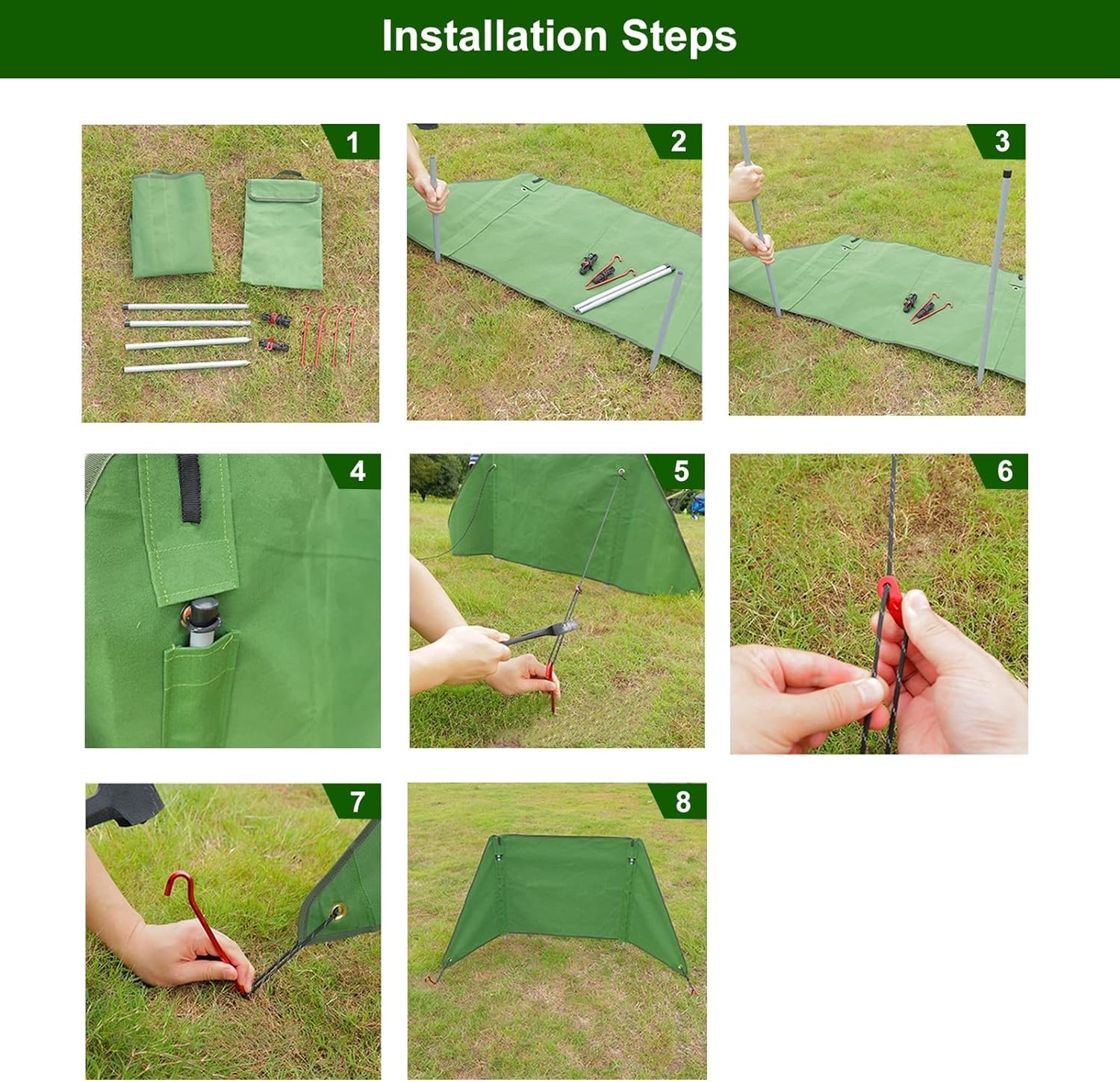 Installation Steps

1

2

3

4

5

6

7

8