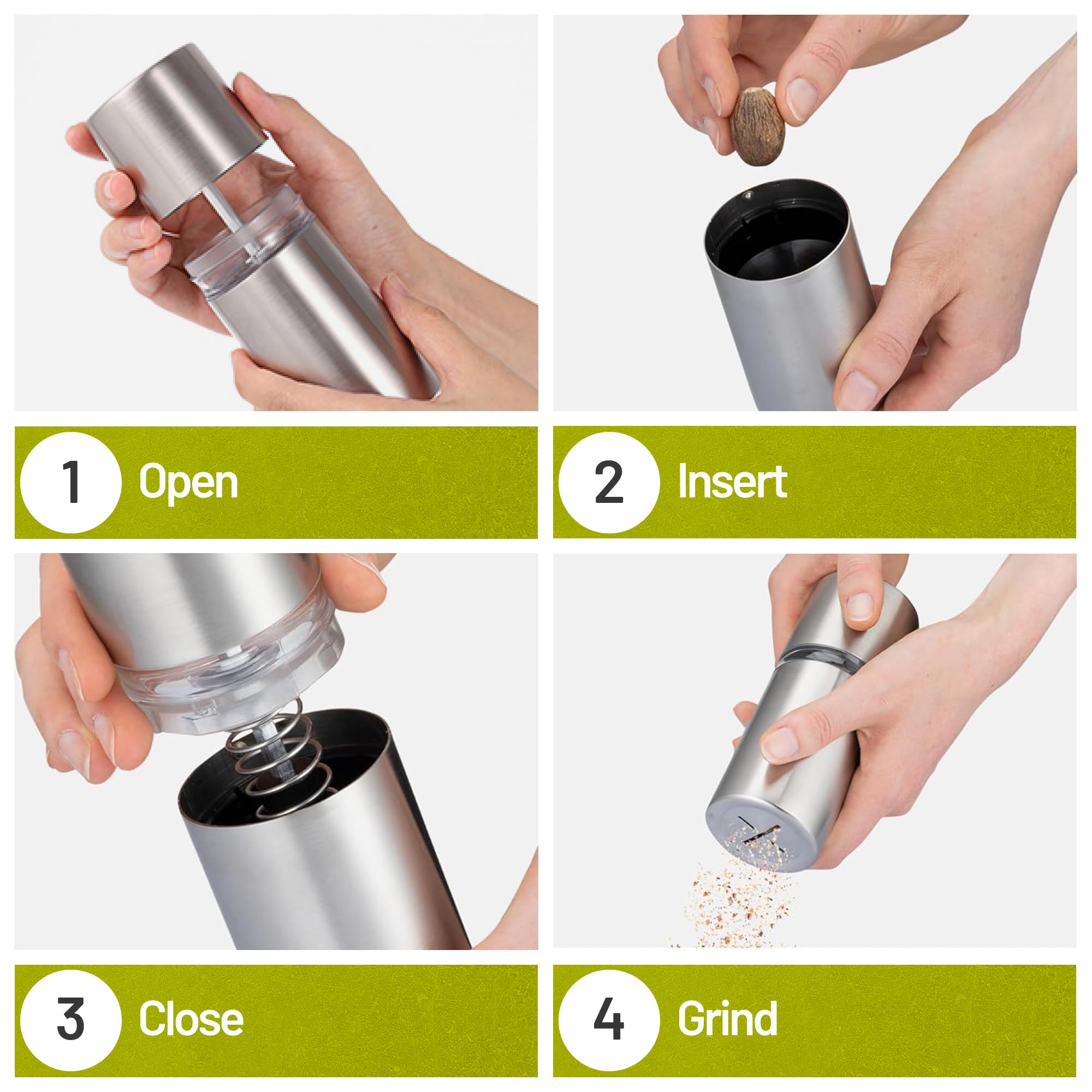 1 Open

2 Insert

3 Close

4 Grind