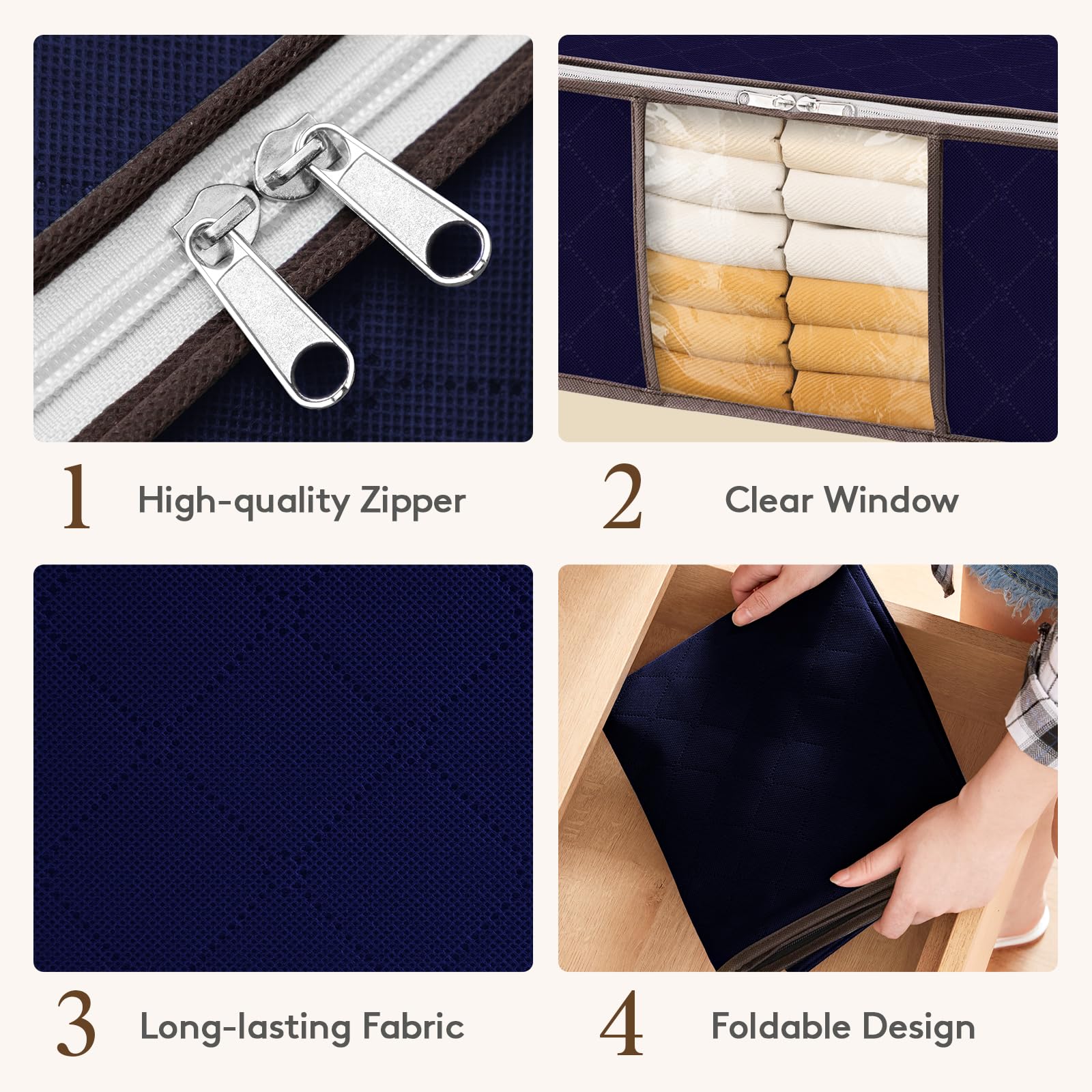 1 High-quality Zipper

2 Clear Window

3 Long-lasting Fabric

4 Foldable Design