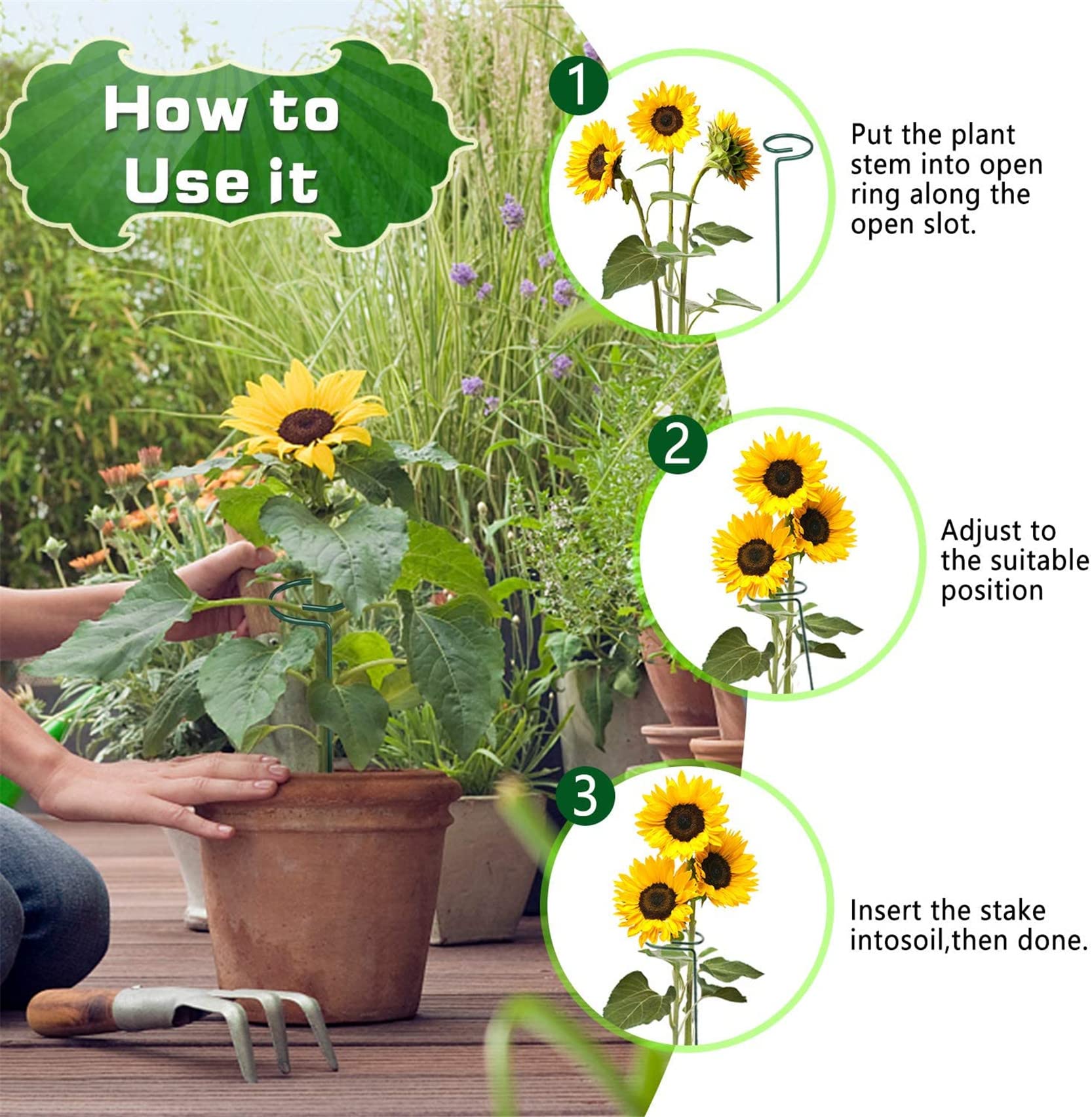 How to Use it

1

Put the plant stem into open ring along the open slot.

2

Adjust to the suitable position

3

Insert the stake intosoil,then done.