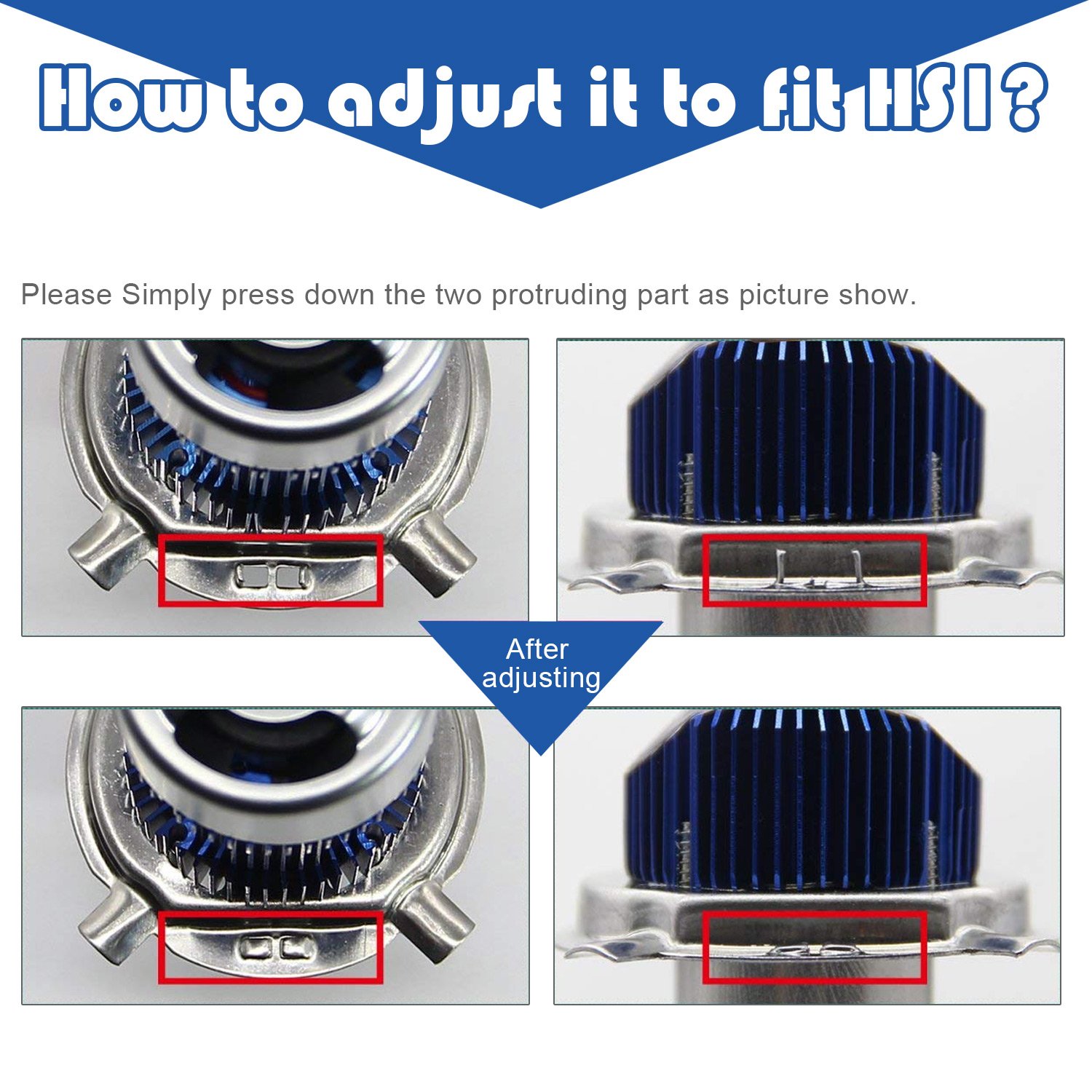 How to adjust it to fit HS1?

Please Simply press down the two protruding part as picture show.

After adjusting