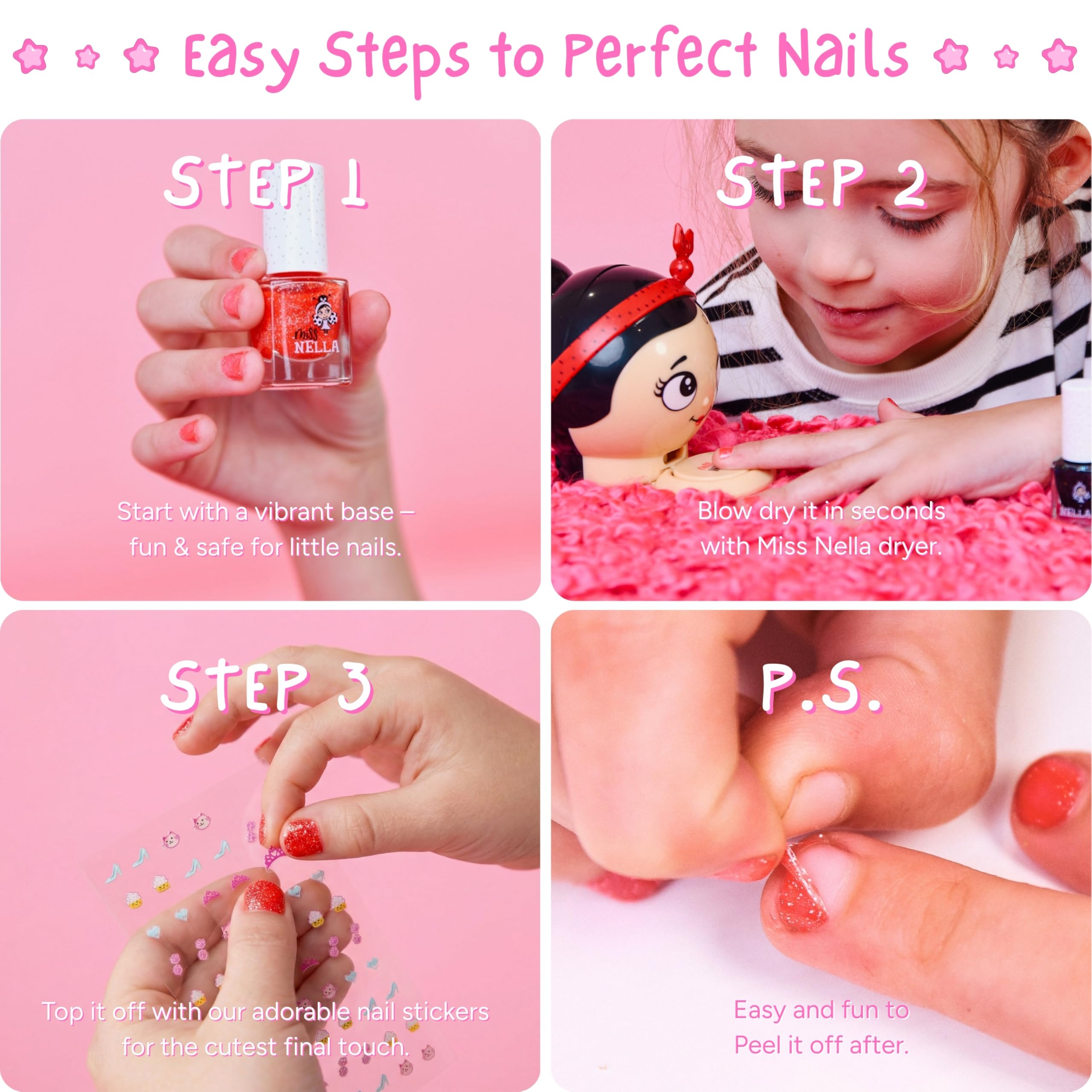 Easy Steps to Perfect Nails

STEP 1

Miss NELLA

Start with a vibrant base – fun & safe for little nails.

STEP 2

NELLA

Blow dry it in seconds with Miss Nella dryer.

STEP 3

Top it off with our adorable nail stickers for the cutest final touch.

P.S.

Easy and fun to Peel it off after.