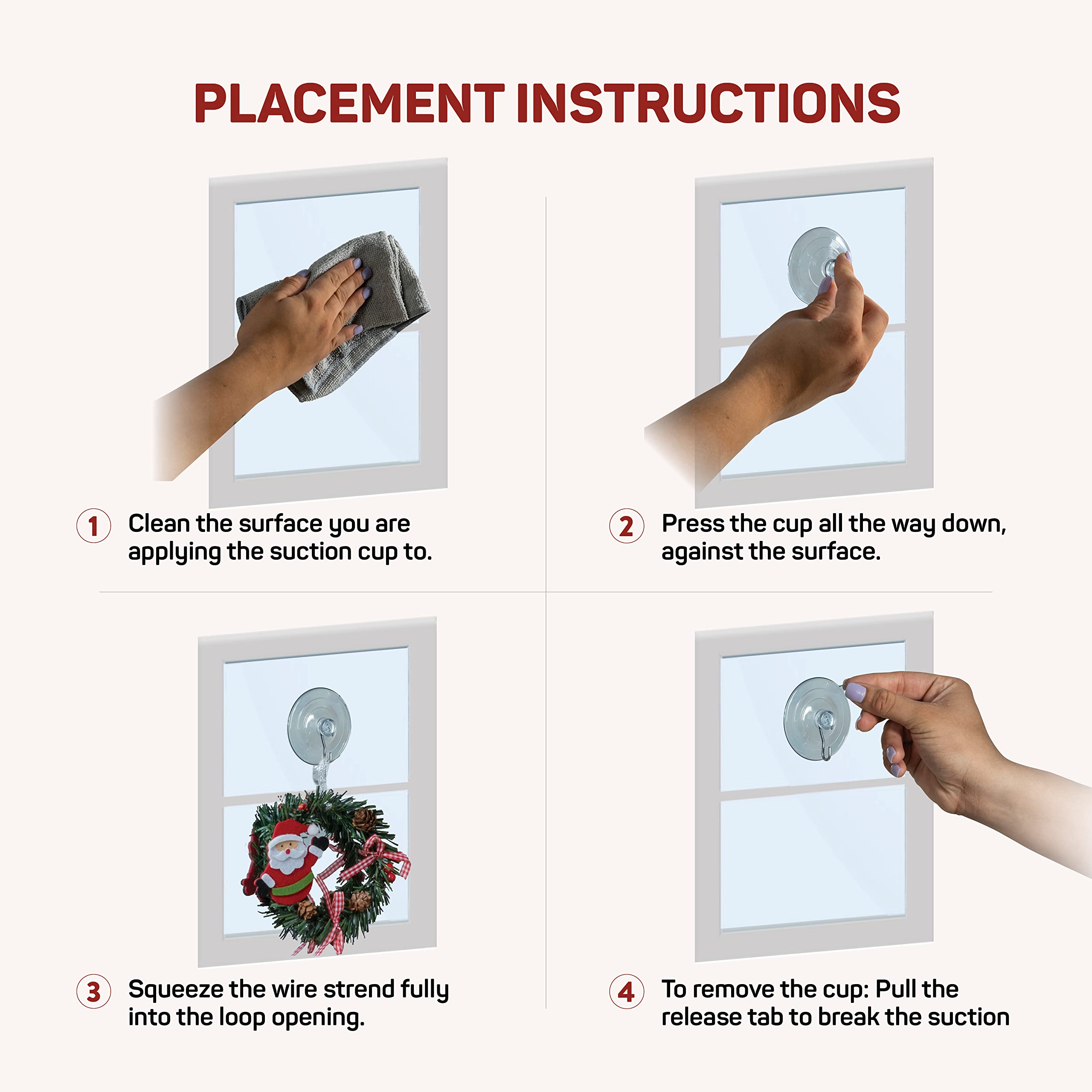 PLACEMENT INSTRUCTIONS

1 Clean the surface you are applying the suction cup to.

2 Press the cup all the way down, against the surface.

3 Squeeze the wire strend fully into the loop opening.

4 To remove the cup: Pull the release tab to break the suction