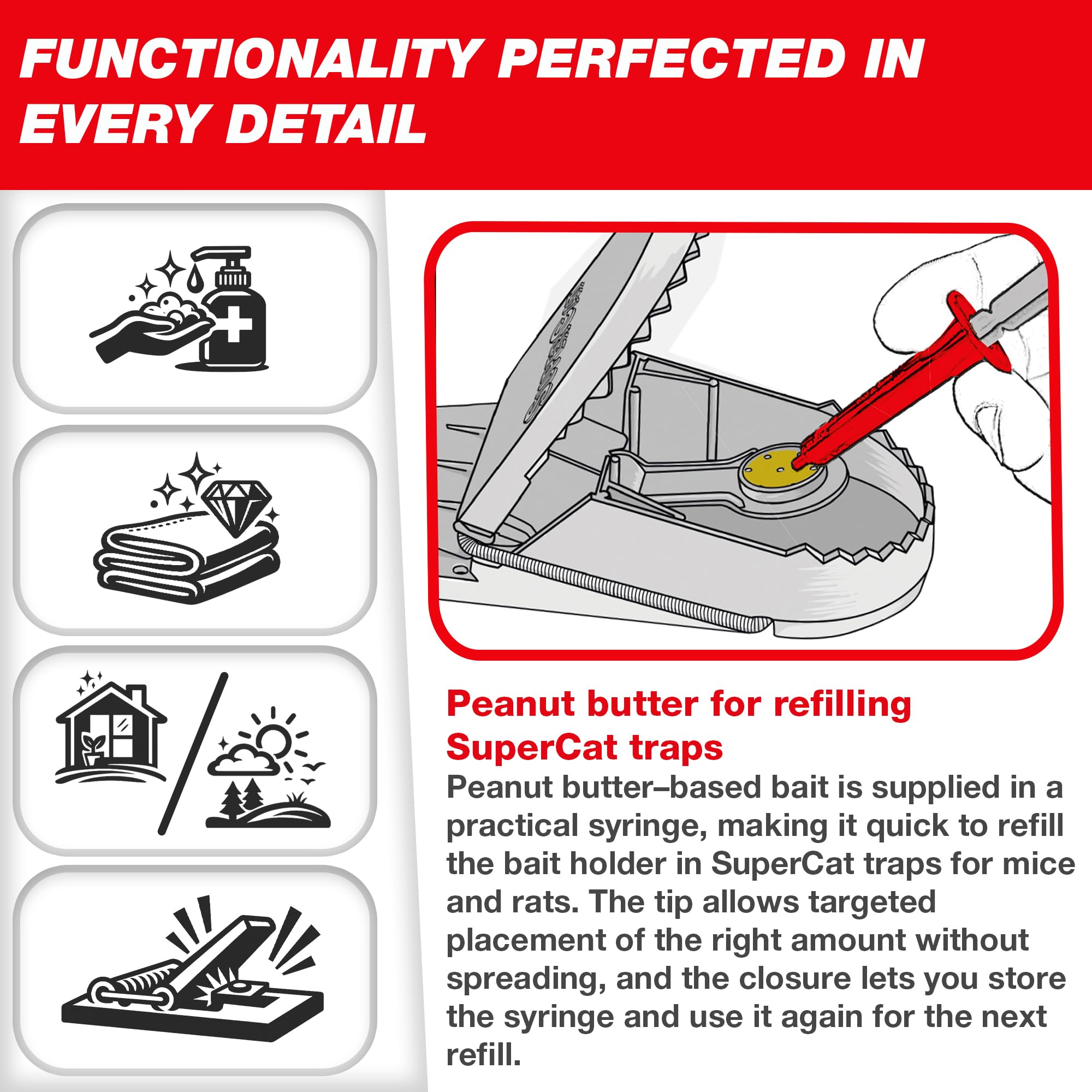 FUNCTIONALITY PERFECTED IN EVERY DETAIL

Peanut butter for refilling SuperCat traps

Peanut butter–based bait is supplied in a practical syringe, making it quick to refill the bait holder in SuperCat traps for mice and rats. The tip allows targeted placement of the right amount without spreading, and the closure lets you store the syringe and use it again for the next refill.