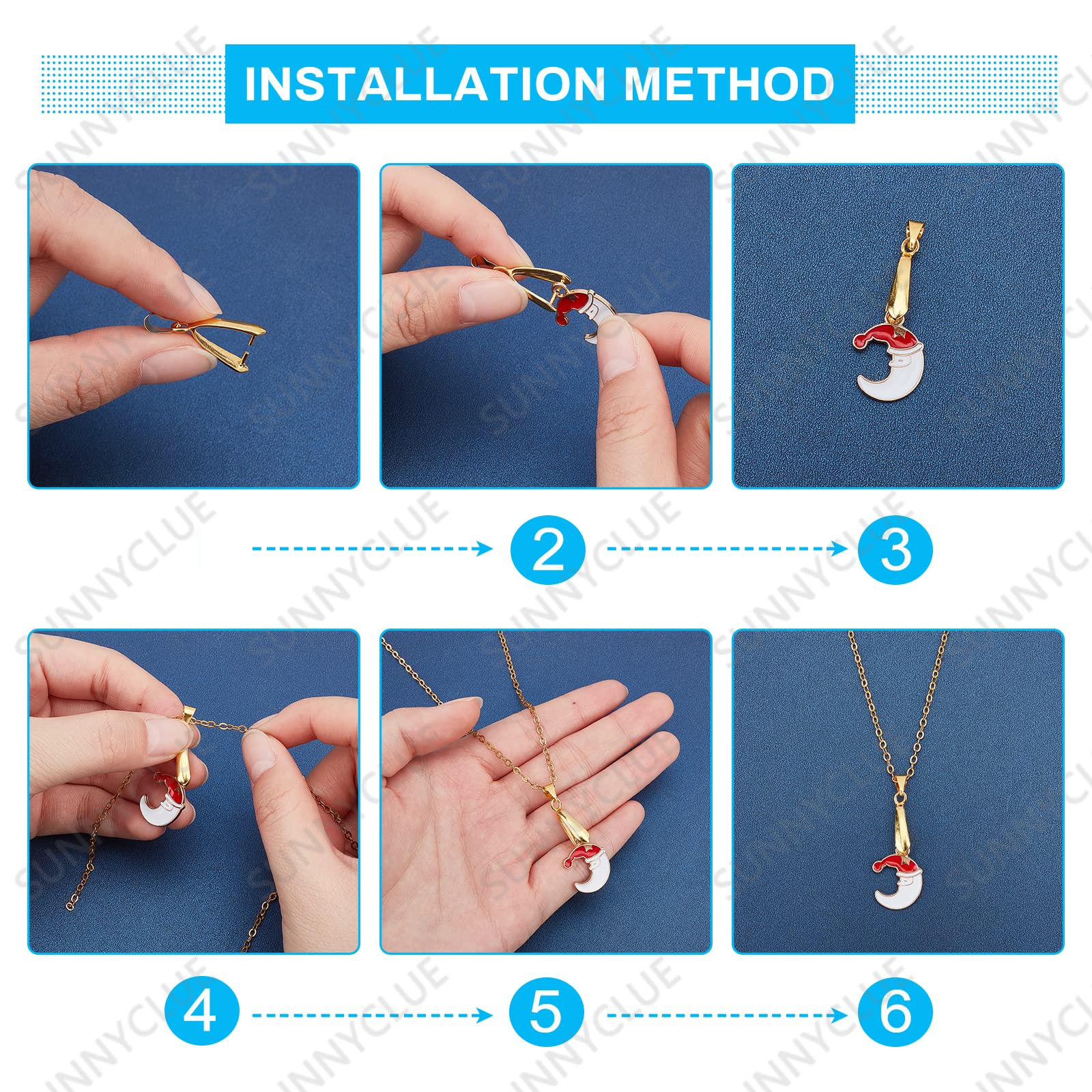 INSTALLATION METHOD

2

3

4

5

6

SUNNYCLUE