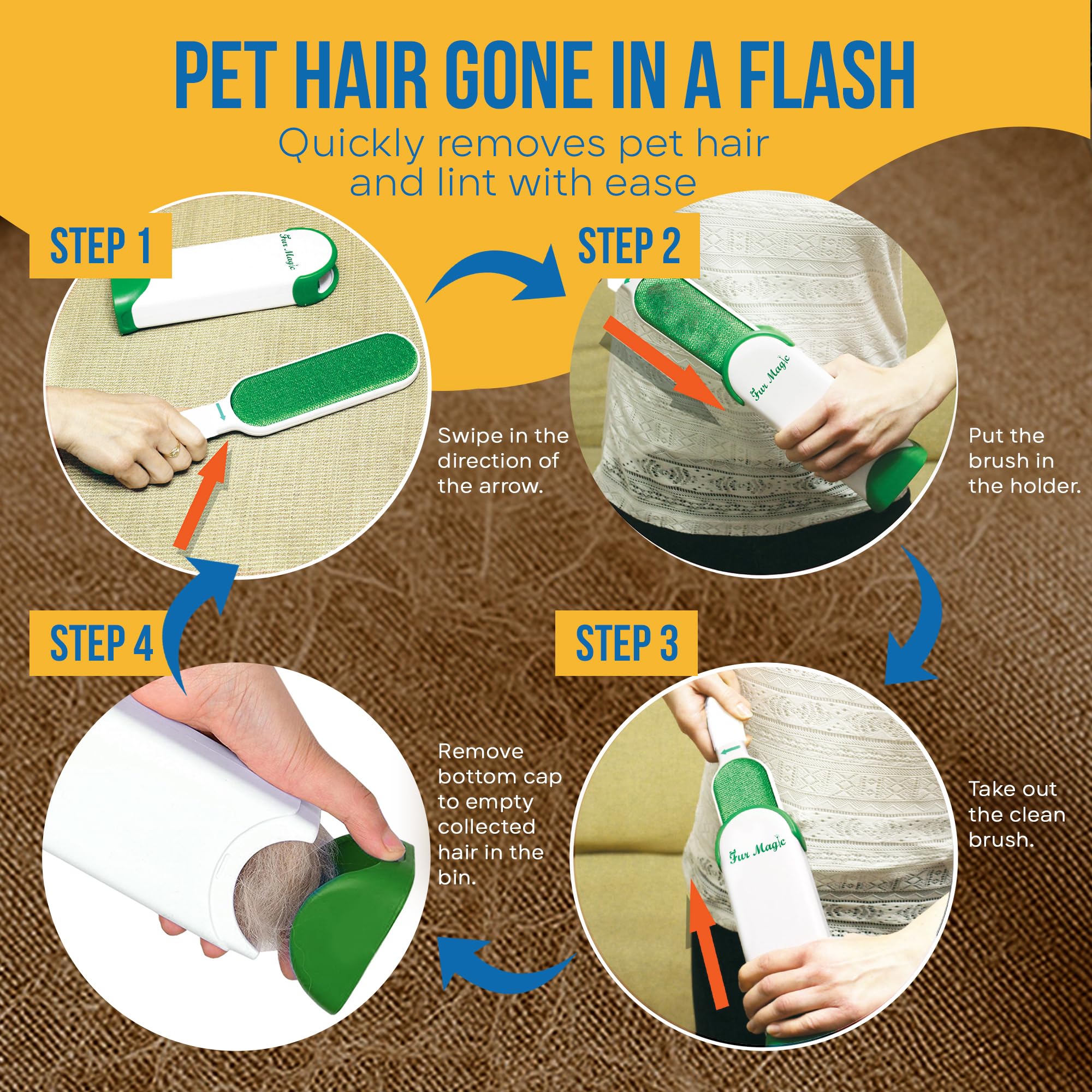 PET HAIR GONE IN A FLASH

Quickly removes pet hair and lint with ease

STEP 1

Fur Magic

Swipe in the direction of the arrow.

STEP 2

Fur Magic

Put the brush in the holder.

STEP 3

Fur Magic

Take out the clean brush.

STEP 4

Remove bottom cap to empty collected hair in the bin.