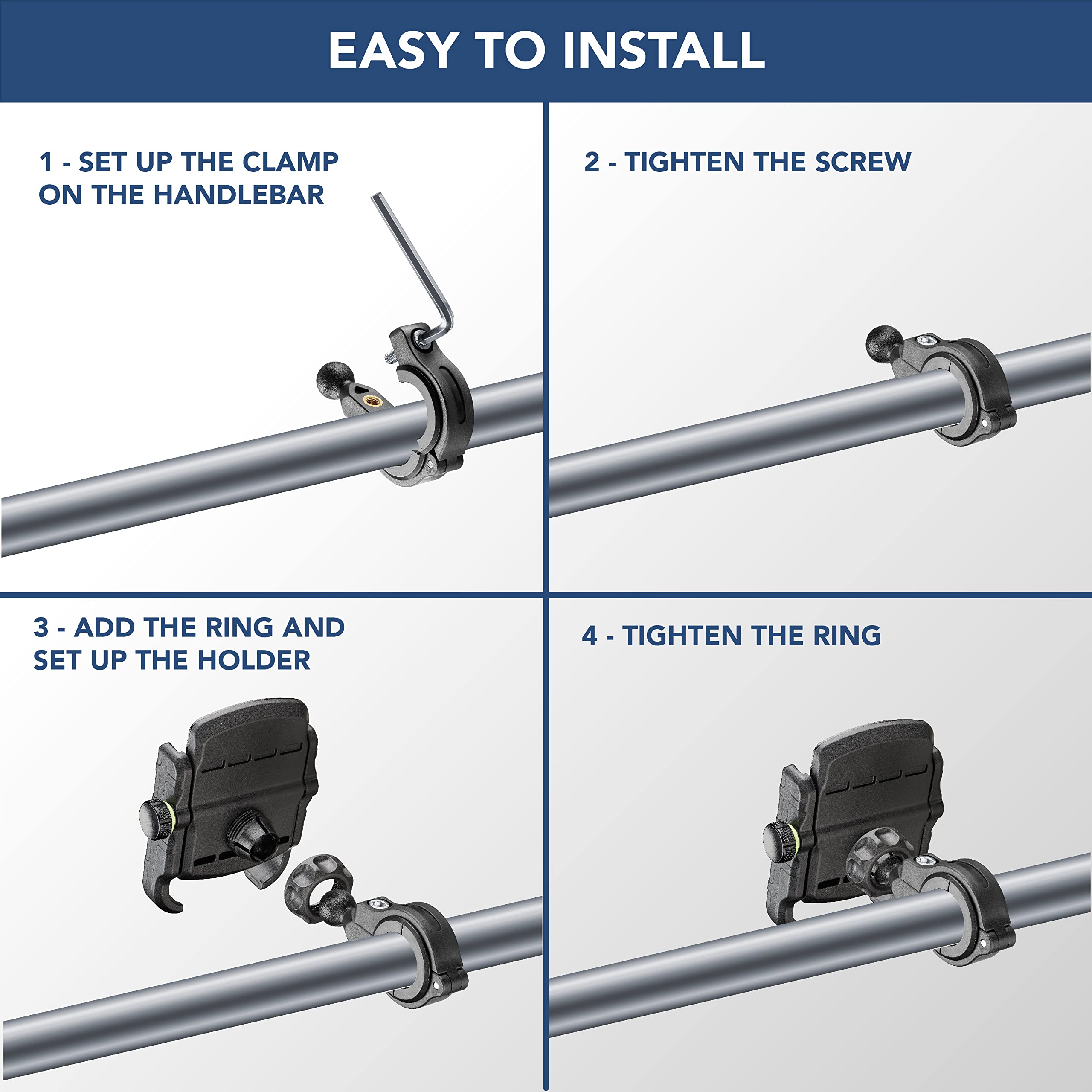 EASY TO INSTALL

1 - SET UP THE CLAMP ON THE HANDLEBAR

2 - TIGHTEN THE SCREW

3 - ADD THE RING AND SET UP THE HOLDER

4 - TIGHTEN THE RING