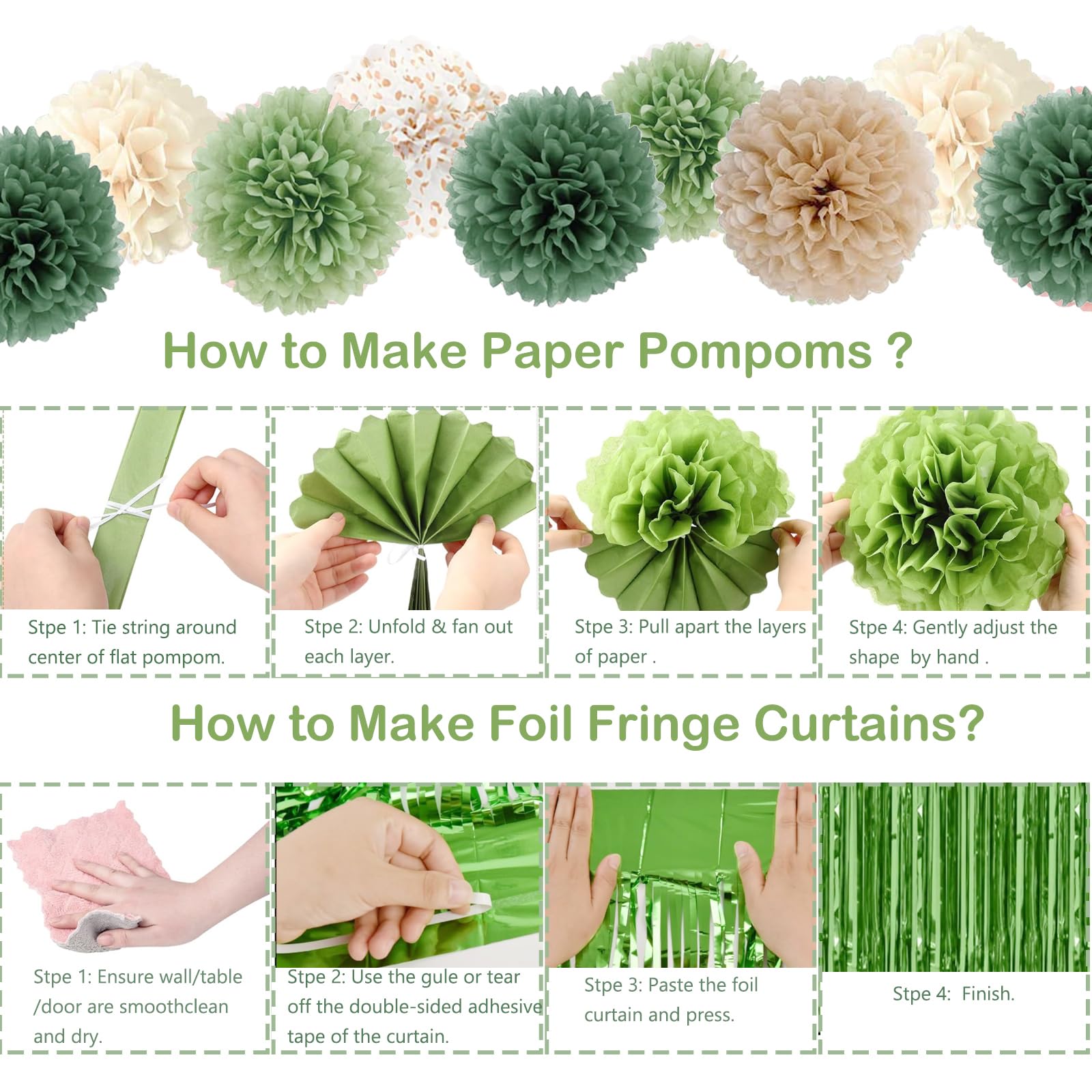 How to Make Paper Pompoms ?

Stpe 1: Tie string around center of flat pompom.

Stpe 2: Unfold & fan out each layer.

Stpe 3: Pull apart the layers of paper .

Stpe 4: Gently adjust the shape by hand .

How to Make Foil Fringe Curtains?

Stpe 1: Ensure wall/table /door are smoothclean and dry.

Stpe 2: Use the gule or tear off the double-sided adhesive tape of the curtain.

Stpe 3: Paste the foil curtain and press.

Stpe 4: Finish.