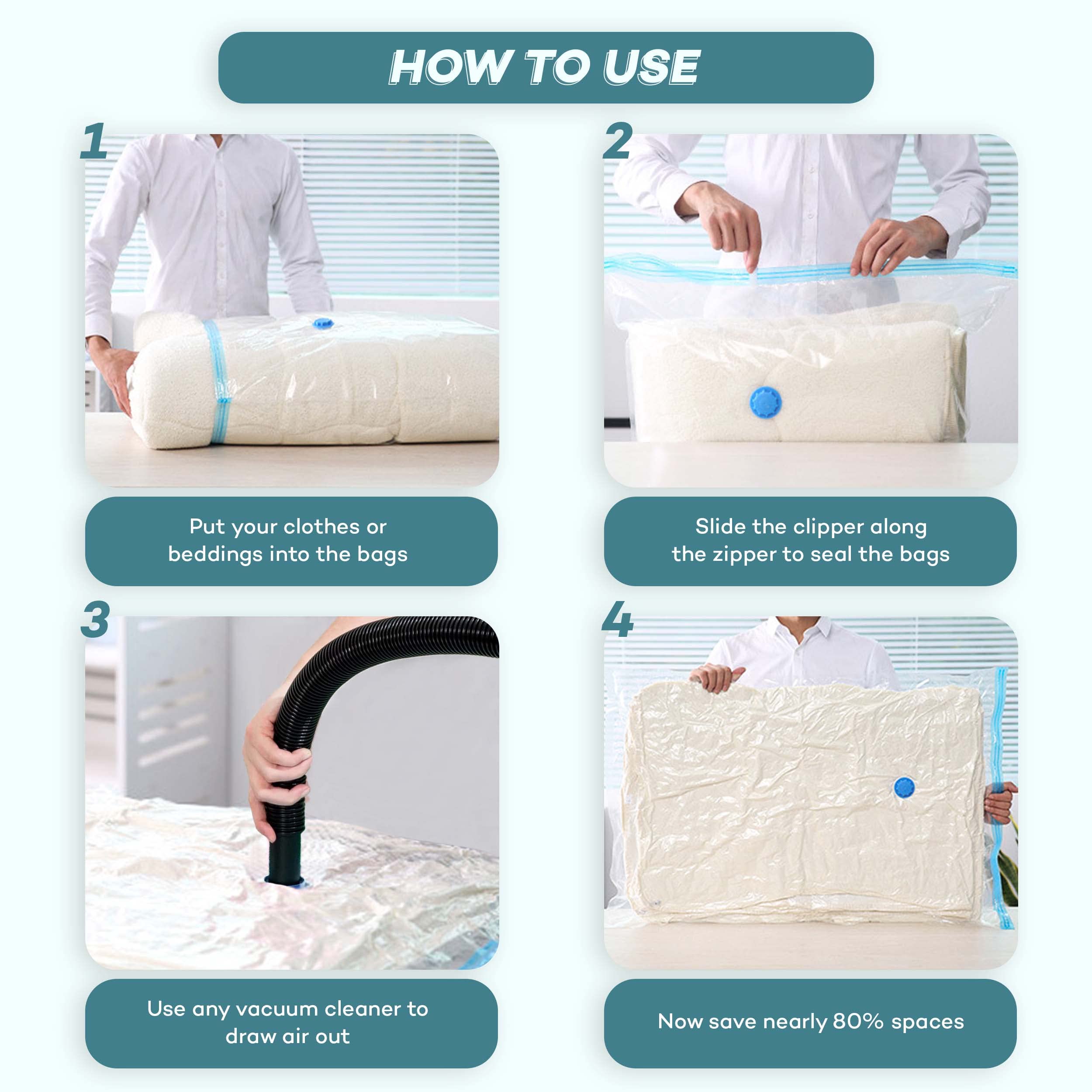 HOW TO USE

1

Put your clothes or beddings into the bags

2

Slide the clipper along the zipper to seal the bags

3

Use any vacuum cleaner to draw air out

4

Now save nearly 80% spaces