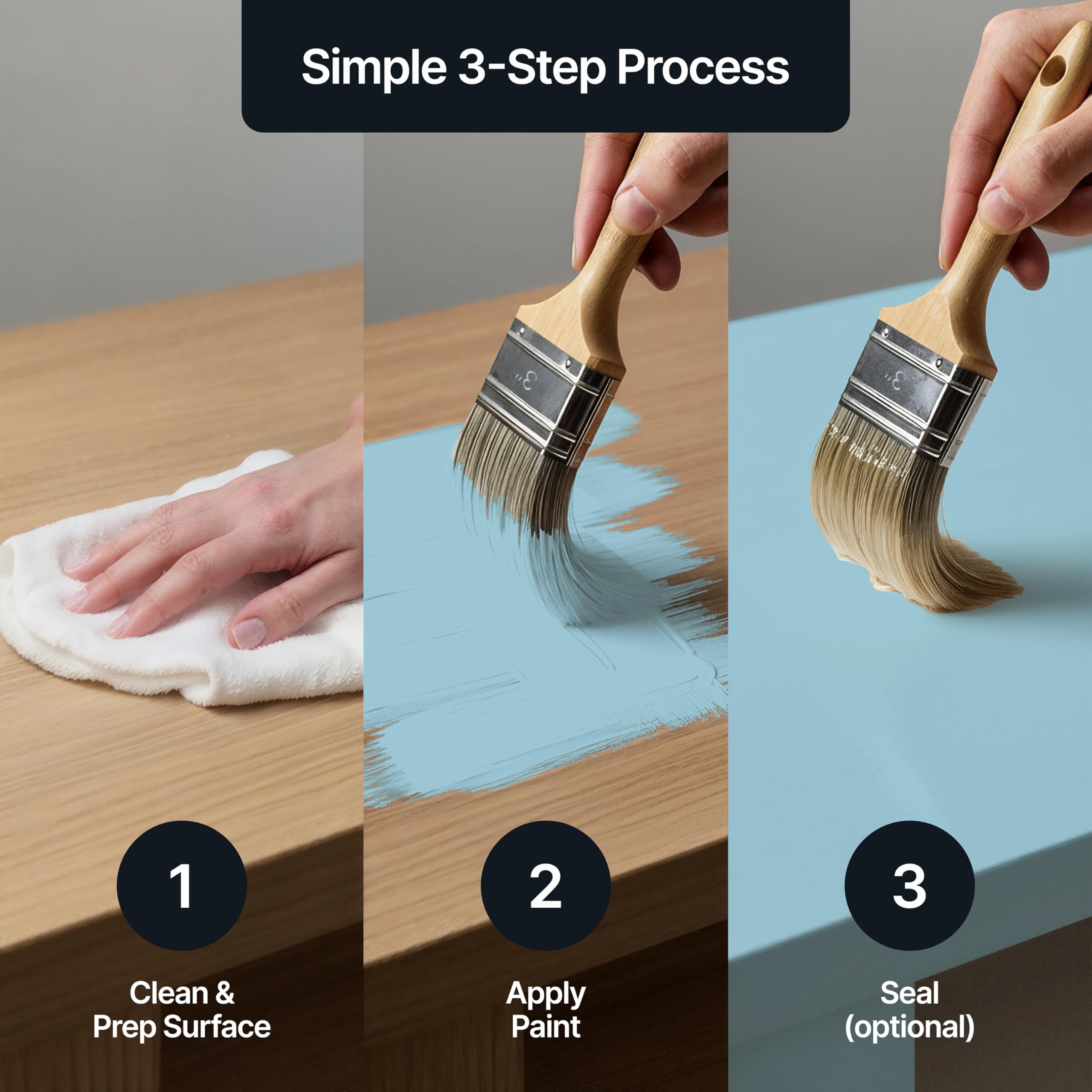 Simple 3-Step Process

3"

3"

1

Clean & Prep Surface

2

Apply Paint

3

Seal (optional)