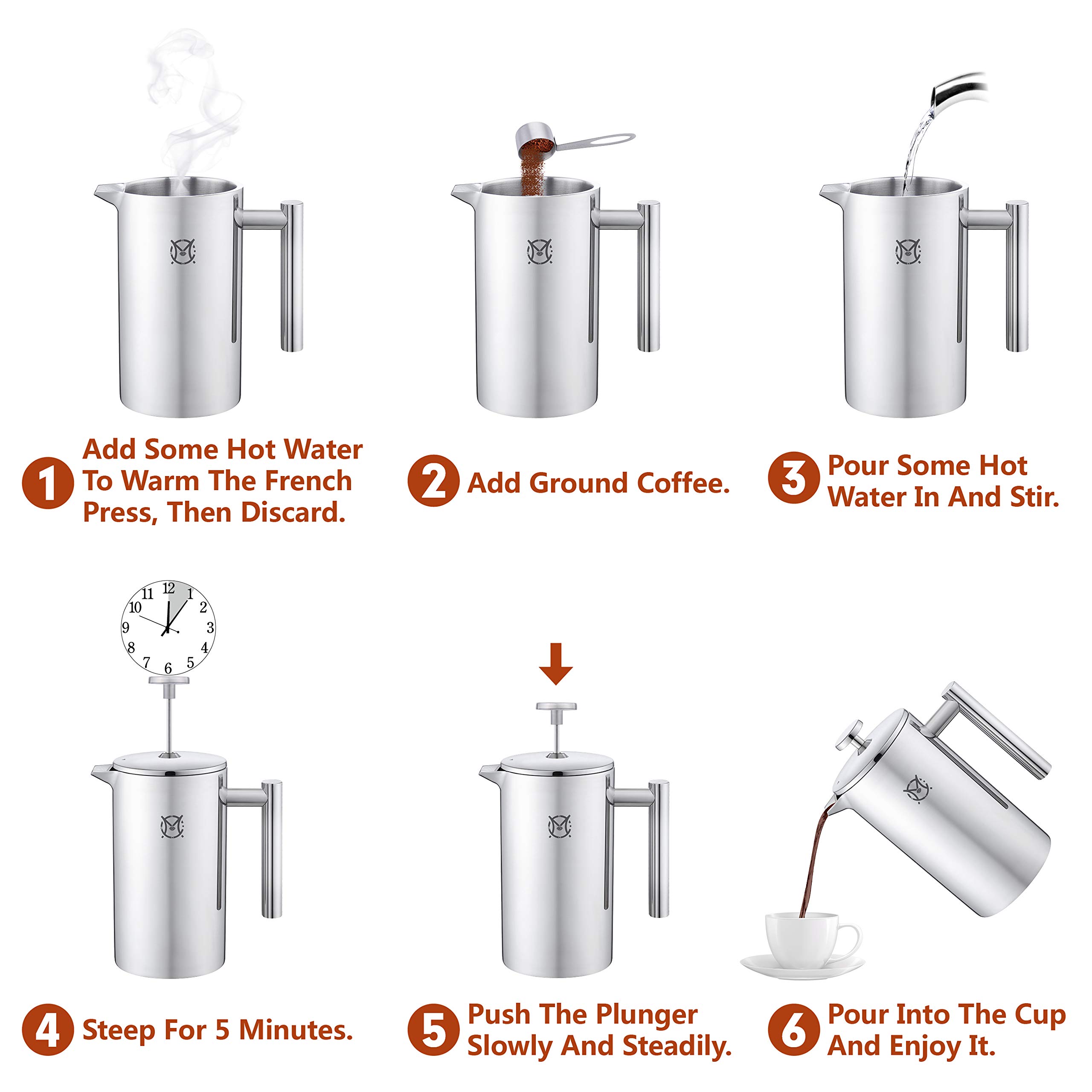 1 Add Some Hot Water To Warm The French Press, Then Discard.

2 Add Ground Coffee.

3 Pour Some Hot Water In And Stir.

12 1 2 3 4 5 6 7 8 9 10 11

4 Steep For 5 Minutes.

5 Push The Plunger Slowly And Steadily.

6 Pour Into The Cup And Enjoy It.