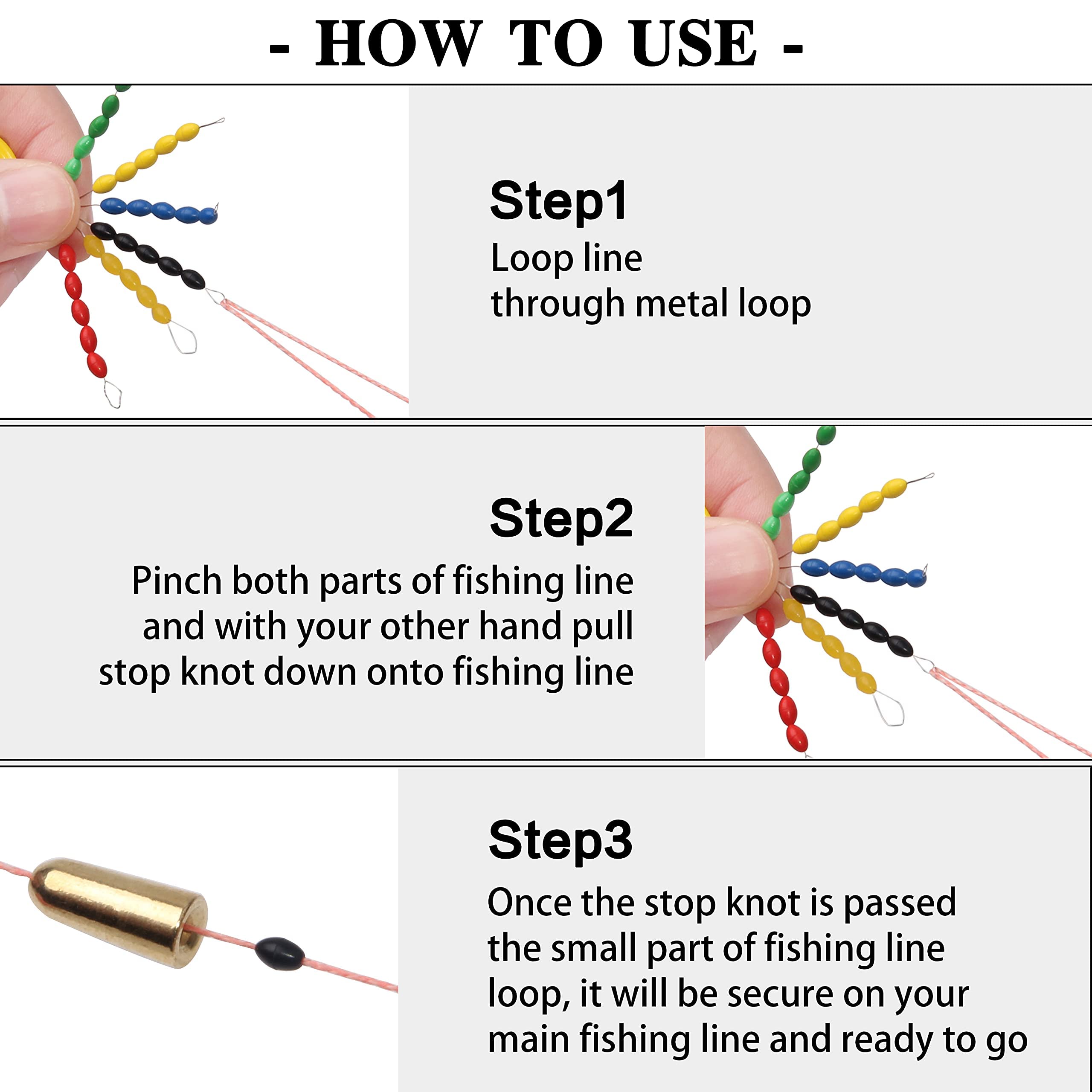 - HOW TO USE -

Step1

Loop line
through metal loop

Step2

Pinch both parts of fishing line
and with your other hand pull
stop knot down onto fishing line

Step3

Once the stop knot is passed
the small part of fishing line
loop, it will be secure on your
main fishing line and ready to go